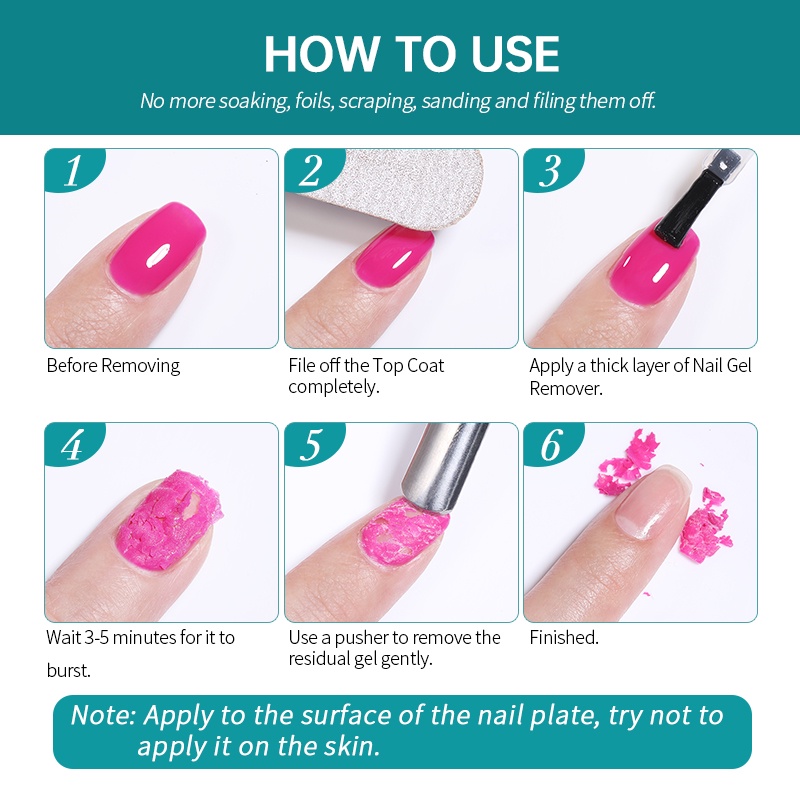 HOW TO USE

No more soaking, foils, scraping, sanding and filing them off.

1

Before Removing

2

File off the Top Coat completely.

3

Apply a thick layer of Nail Gel Remover.

4

Wait 3-5 minutes for it to burst.

5

Use a pusher to remove the residual gel gently.

6

Finished.

Note: Apply to the surface of the nail plate, try not to apply it on the skin.