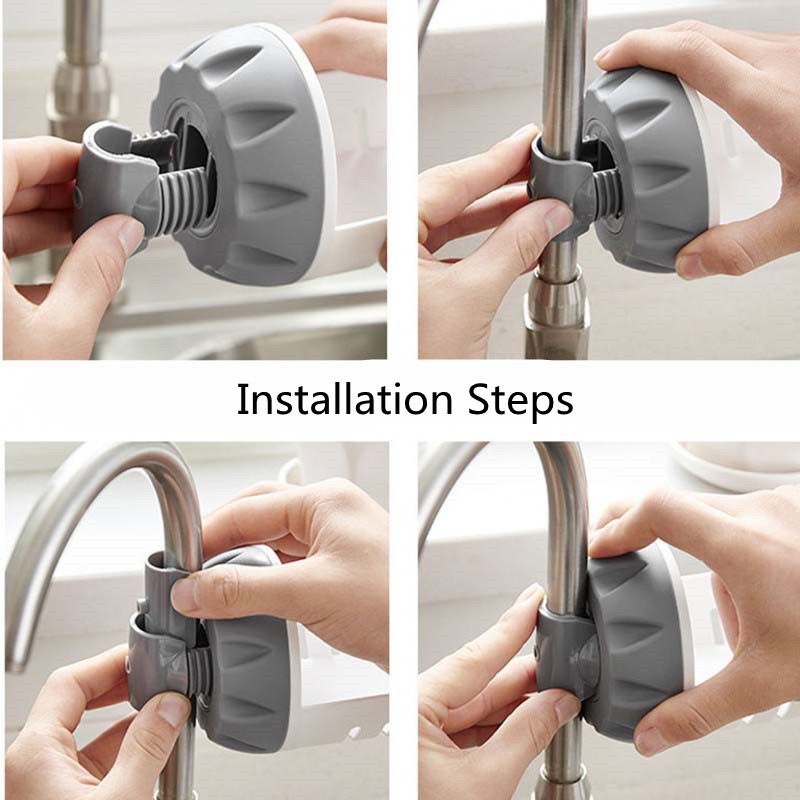 Installation Steps