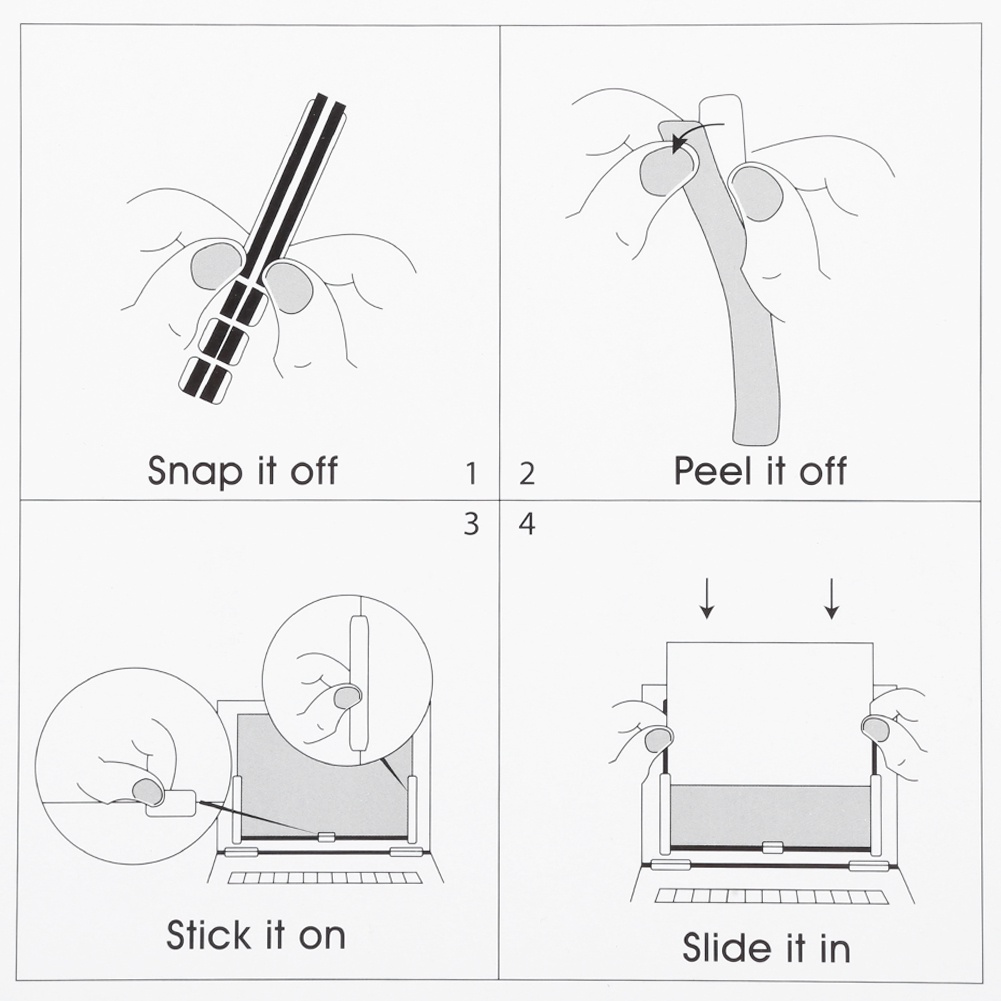 Snap it off

1

2

Peel it off

3

4

Stick it on

Slide it in