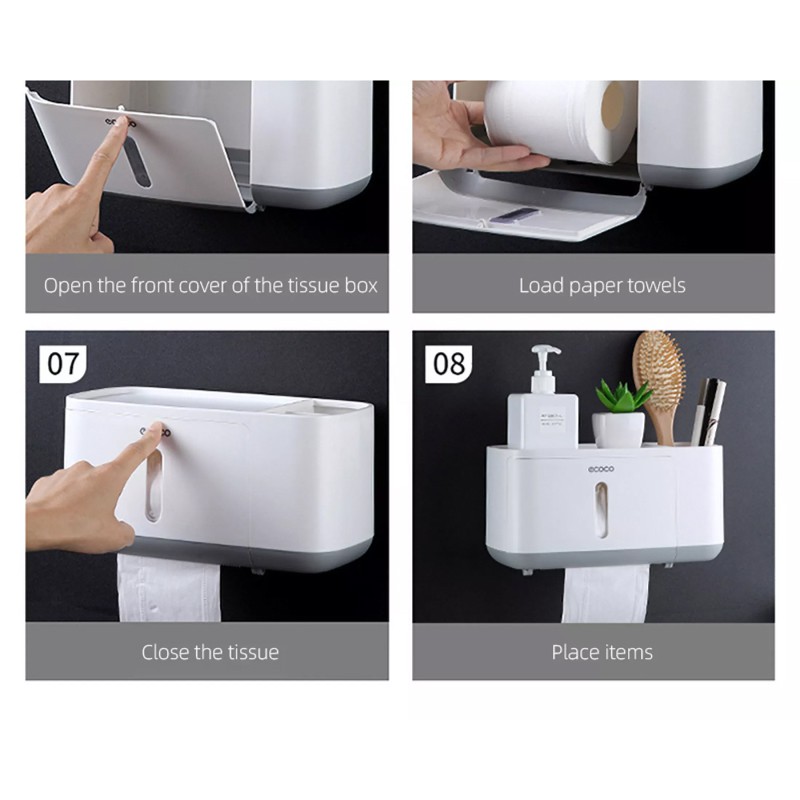 ecoco

Open the front cover of the tissue box

Load paper towels

07

ecoco

Close the tissue

08

ecoco

Place items