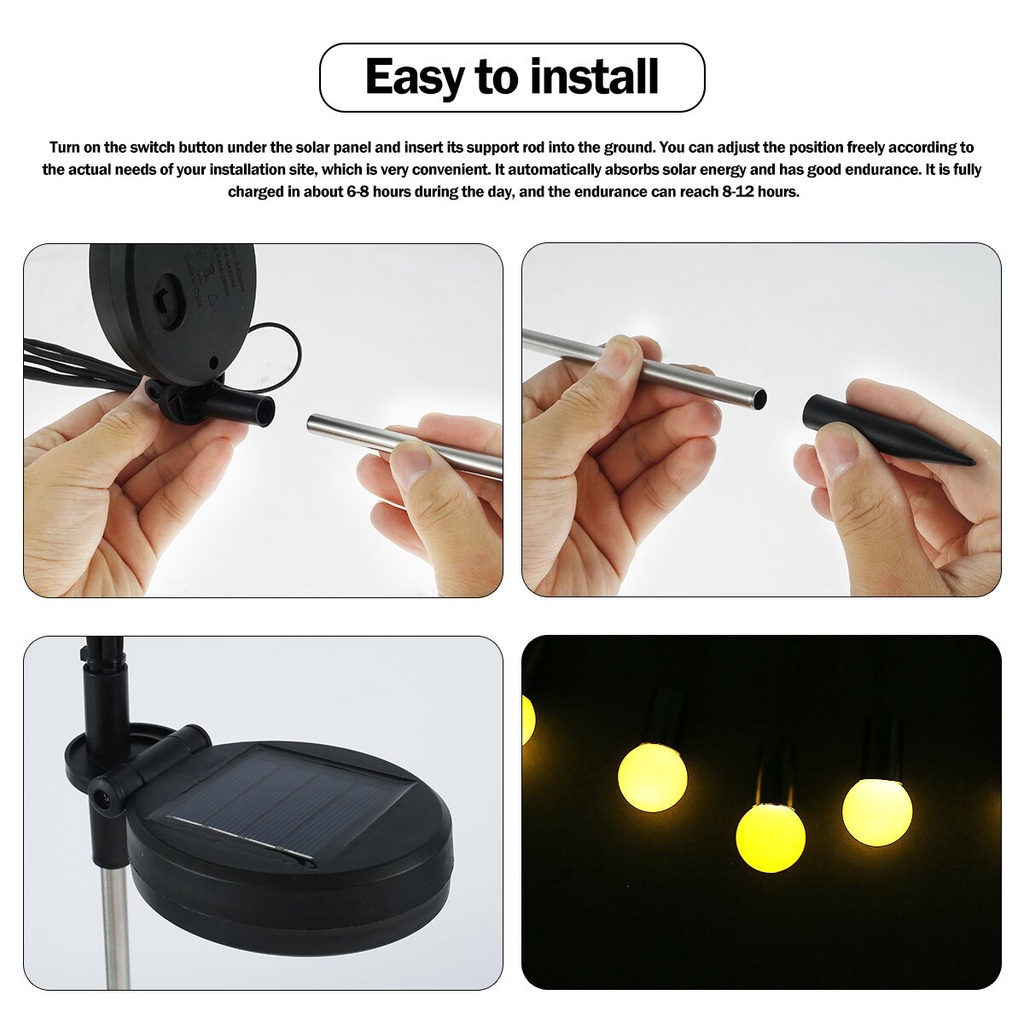 Easy to install

Turn on the switch button under the solar panel and insert its support rod into the ground. You can adjust the position freely according to the actual needs of your installation site, which is very convenient. It automatically absorbs solar energy and has good endurance. It is fully charged in about 6-8 hours during the day, and the endurance can reach 8-12 hours.