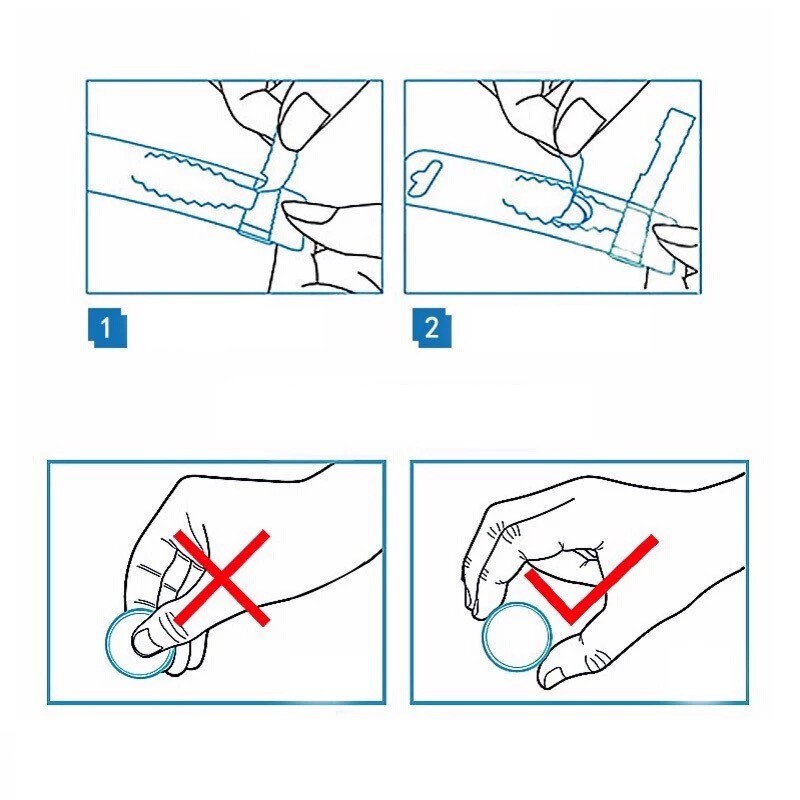 1

2