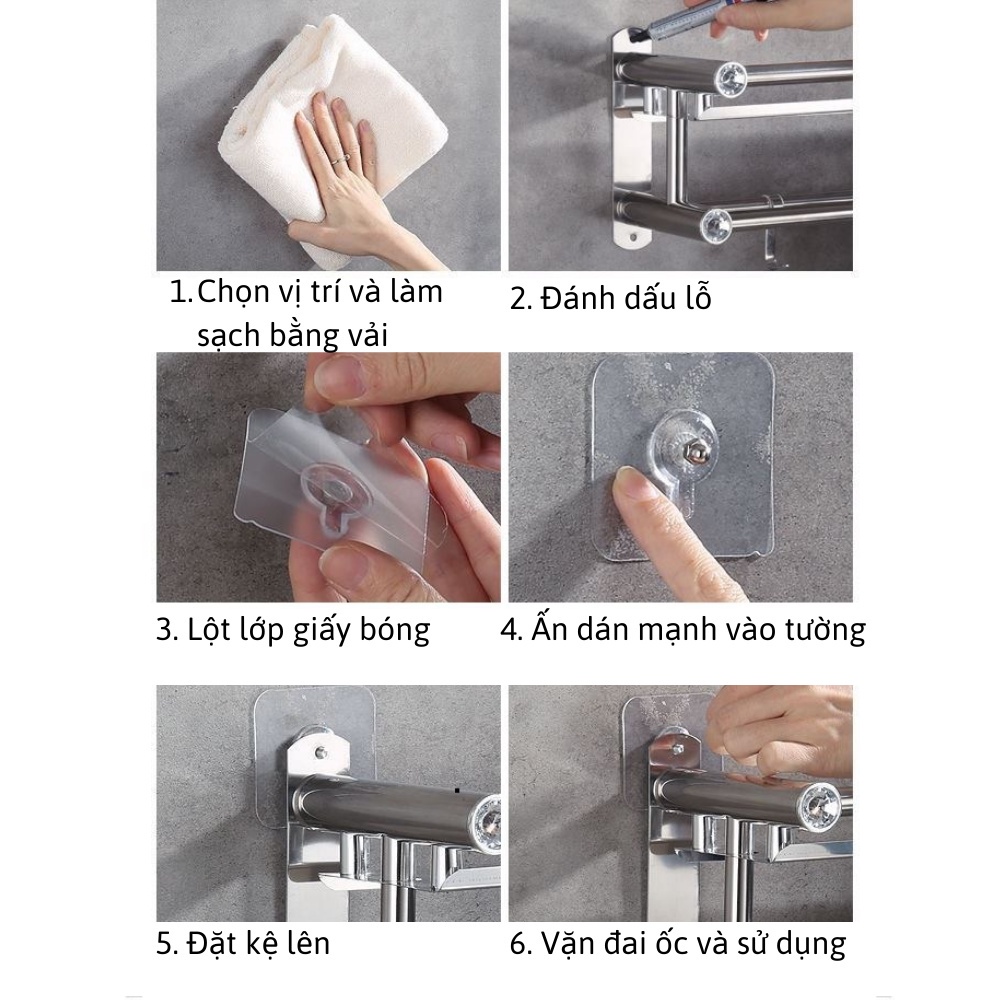 1. Chọn vị trí và làm sạch bằng vải

2. Đánh dấu lỗ

3. Lột lớp giấy bóng

4. Ấn dán mạnh vào tường

5. Đặt kệ lên

6. Vặn đai ốc và sử dụng