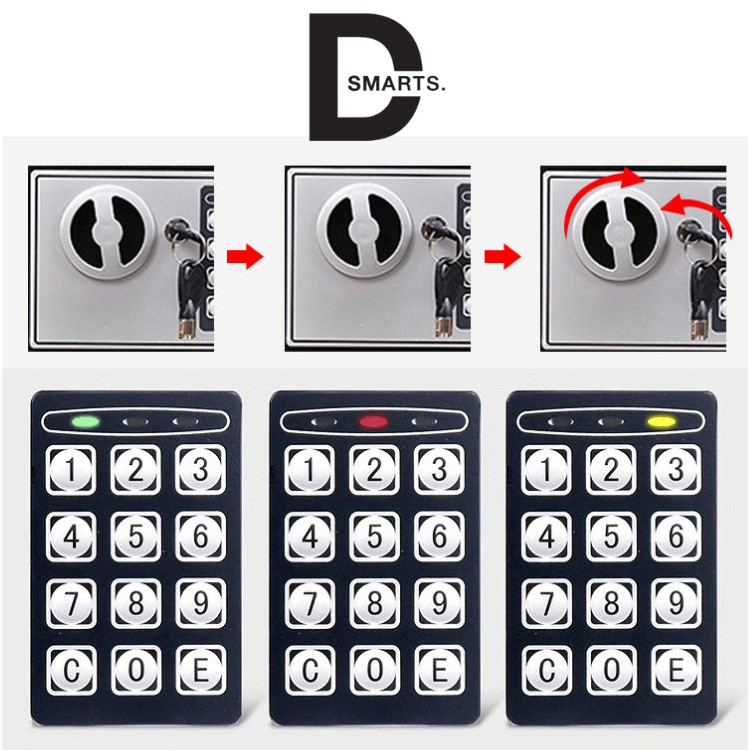 D
SMARTS.

1 2 3
4 5 6
7 8 9
C 0 E

1 2 3
4 5 6
7 8 9
C 0 E

1 2 3
4 5 6
7 8 9
C 0 E