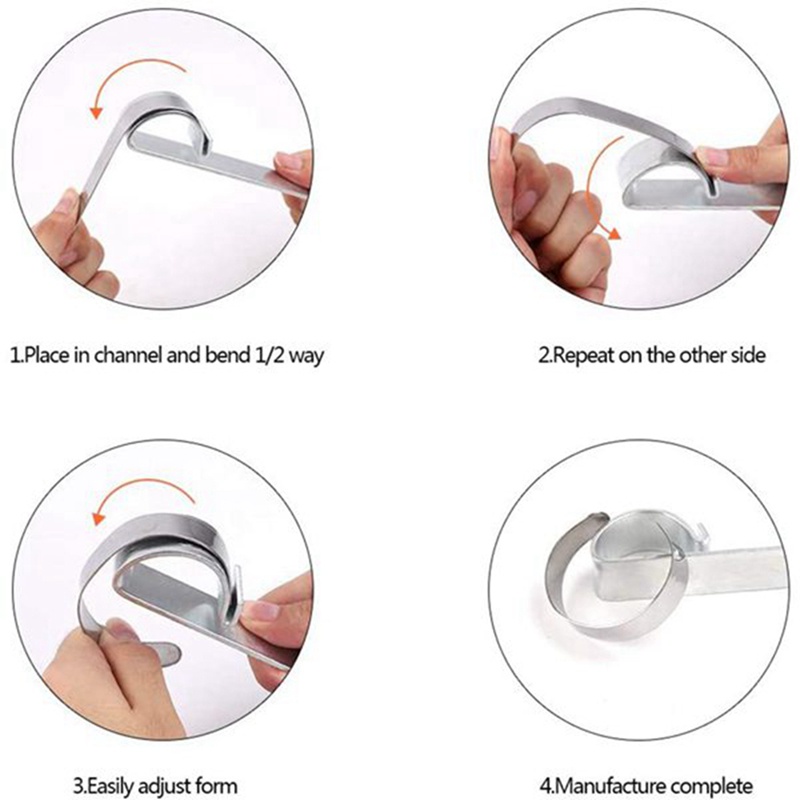 1.Place in channel and bend 1/2 way

2.Repeat on the other side

3.Easily adjust form

4.Manufacture complete