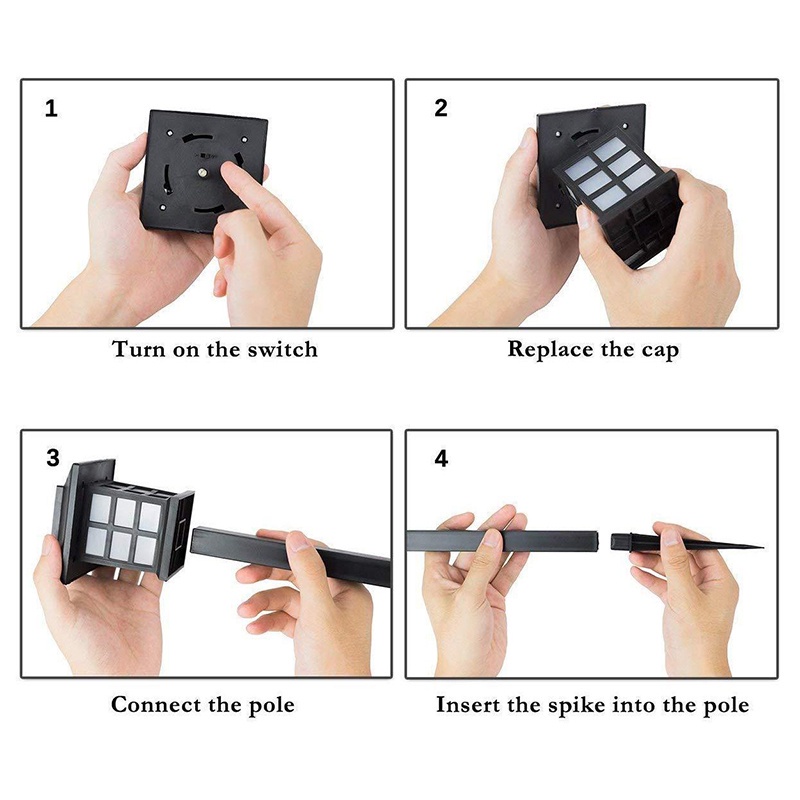 1

Turn on the switch

2

Replace the cap

3

Connect the pole

4

Insert the spike into the pole