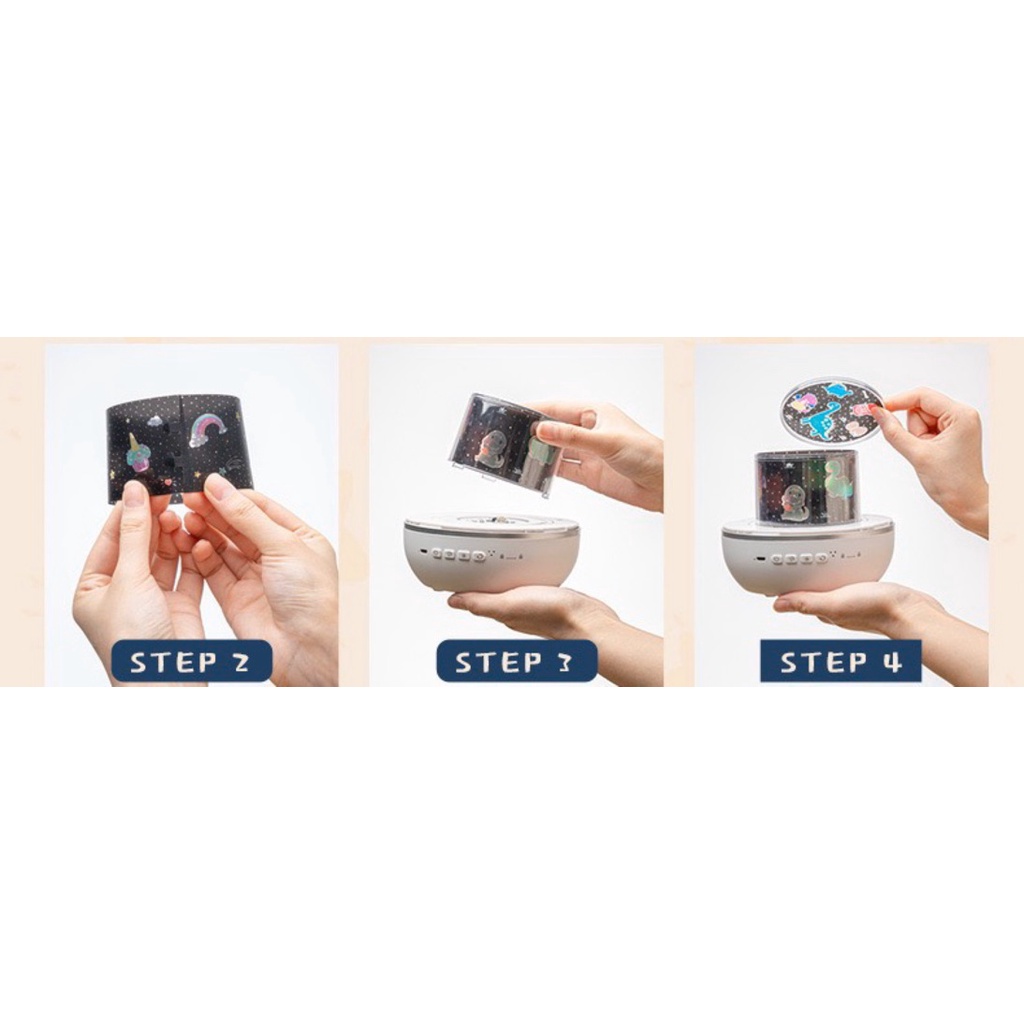 STEP 2

STEP 3

STEP 4