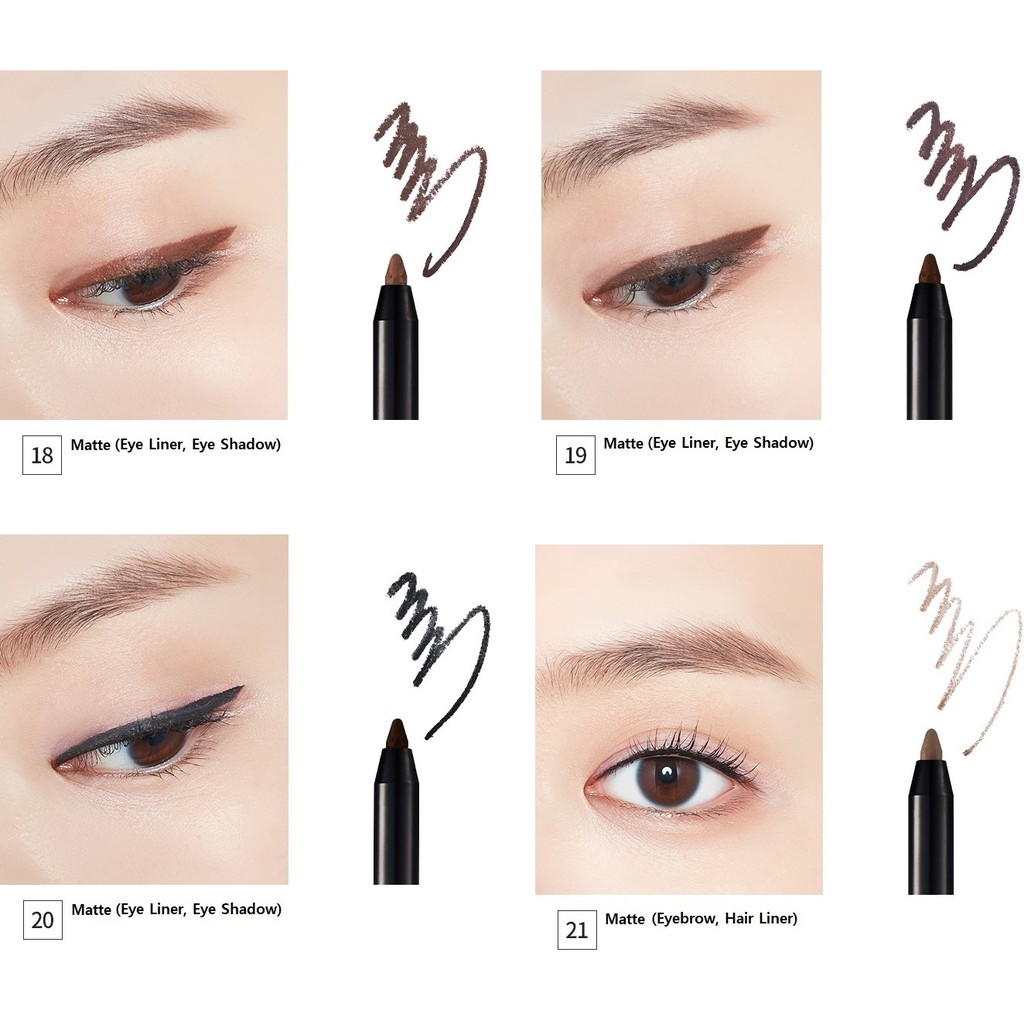 18 Matte (Eye Liner, Eye Shadow)

19 Matte (Eye Liner, Eye Shadow)

20 Matte (Eye Liner, Eye Shadow)

21 Matte (Eyebrow, Hair Liner)