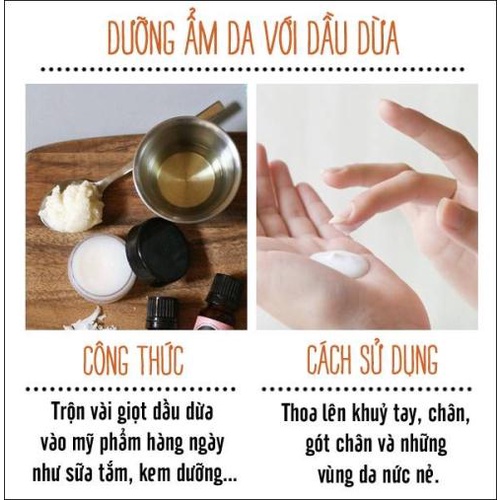 DƯỠNG ẨM DA VỚI DẦU DỪA

CÔNG THỨC

Trộn vài giọt dầu dừa vào mỹ phẩm hàng ngày như sữa tắm, kem dưỡng...

CÁCH SỬ DỤNG

Thoa lên khuỷ tay, chân, gót chân và những vùng da nức nẻ.