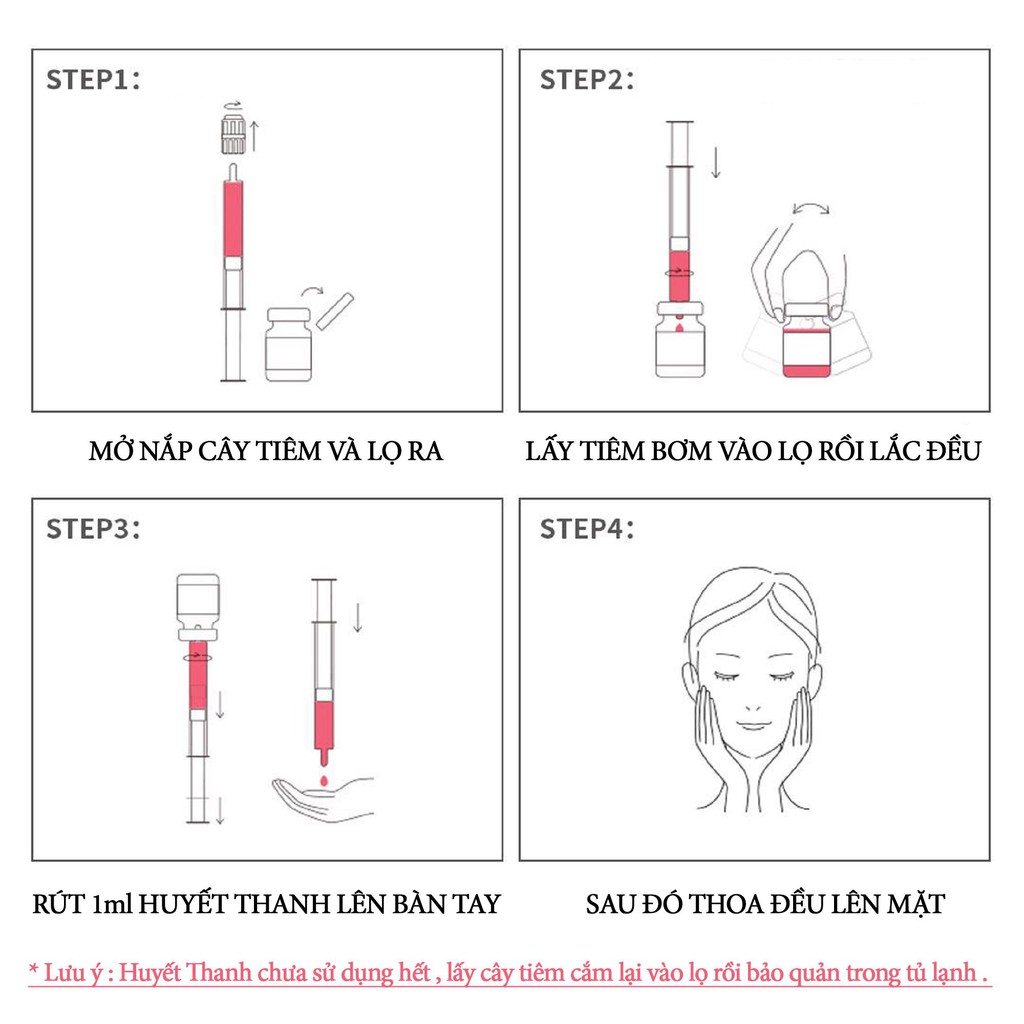 STEP1:

MỞ NẮP CÂY TIÊM VÀ LỌ RA

STEP2:

LẤY TIÊM BƠM VÀO LỌ RỒI LẮC ĐỀU

STEP3:

RÚT 1ml HUYẾT THANH LÊN BÀN TAY

STEP4:

SAU ĐÓ THOA ĐỀU LÊN MẶT

* Lưu ý : Huyết Thanh chưa sử dụng hết , lấy cây tiêm cắm lại vào lọ rồi bảo quản trong tủ lạnh .