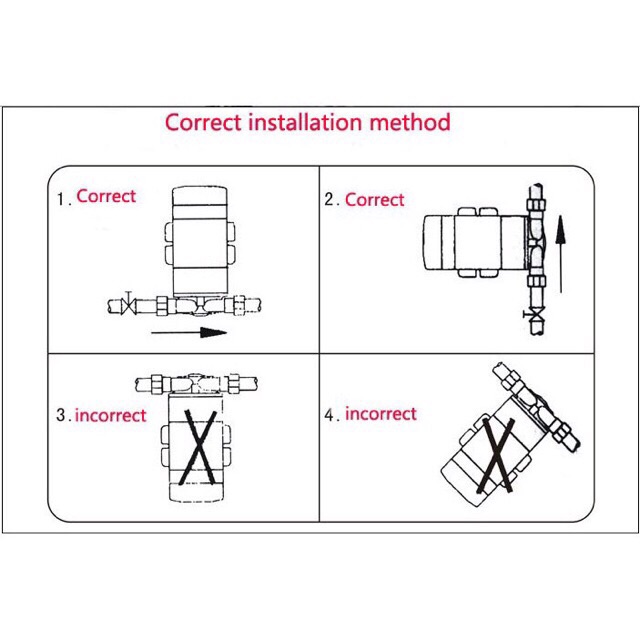 Correct installation method

1. Correct

2. Correct

3. incorrect

4. incorrect