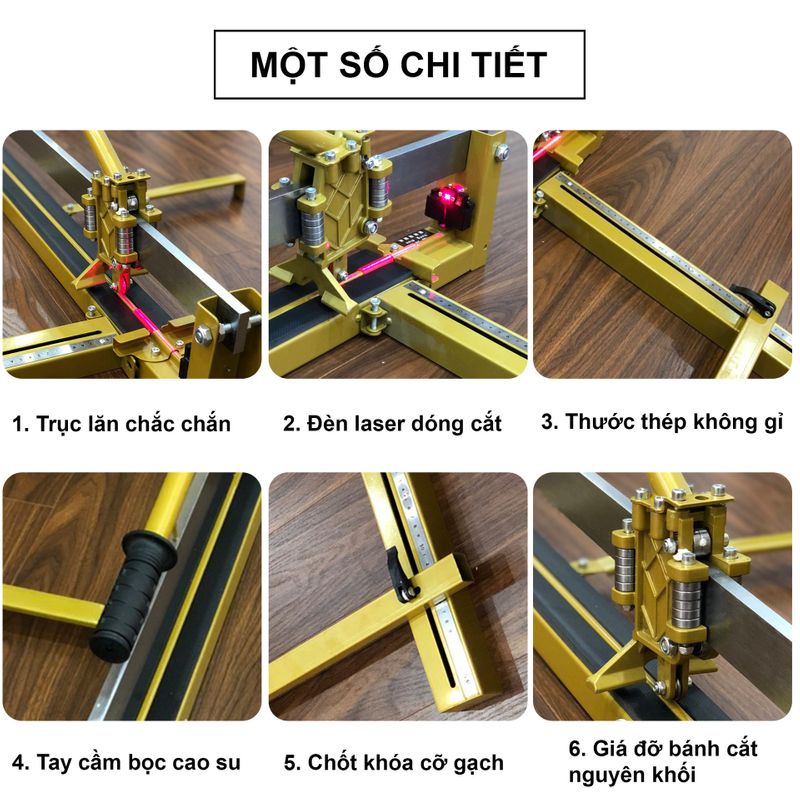 MỘT SỐ CHI TIẾT

1. Trục lăn chắc chắn

2. Đèn laser dóng cắt

3. Thước thép không gỉ

4. Tay cầm bọc cao su

5. Chốt khóa cỡ gạch

6. Giá đỡ bánh cắt nguyên khối