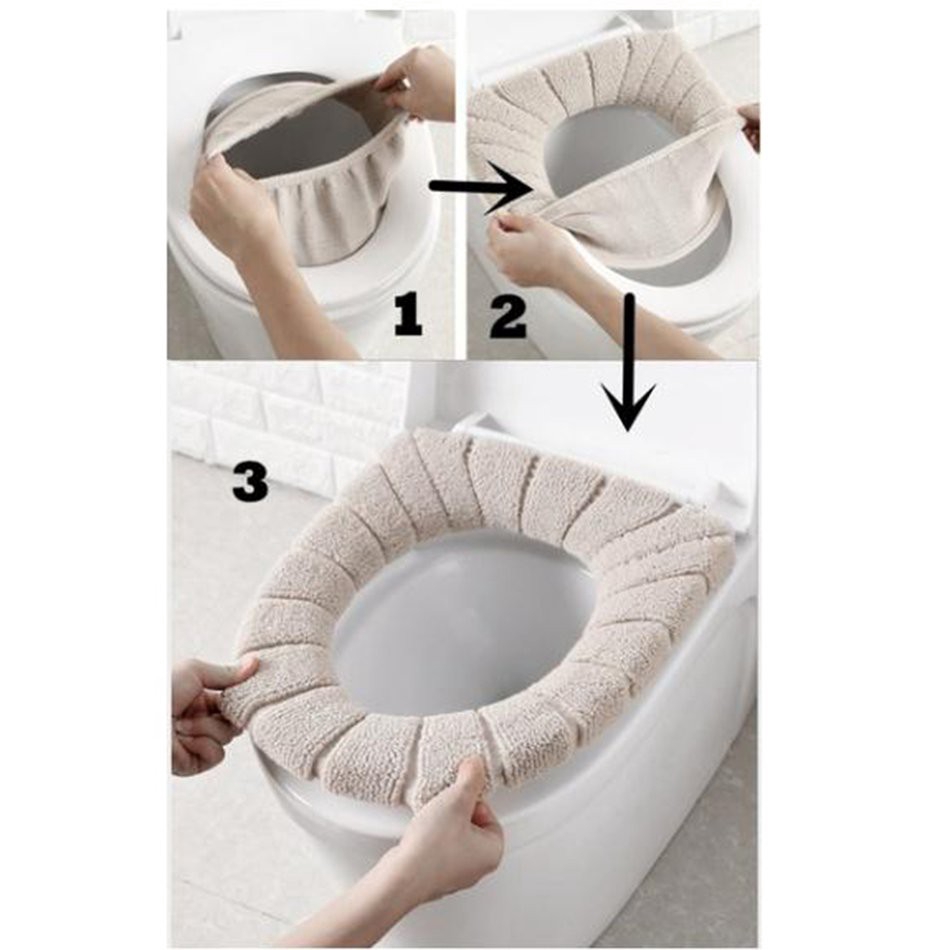 1
2
3