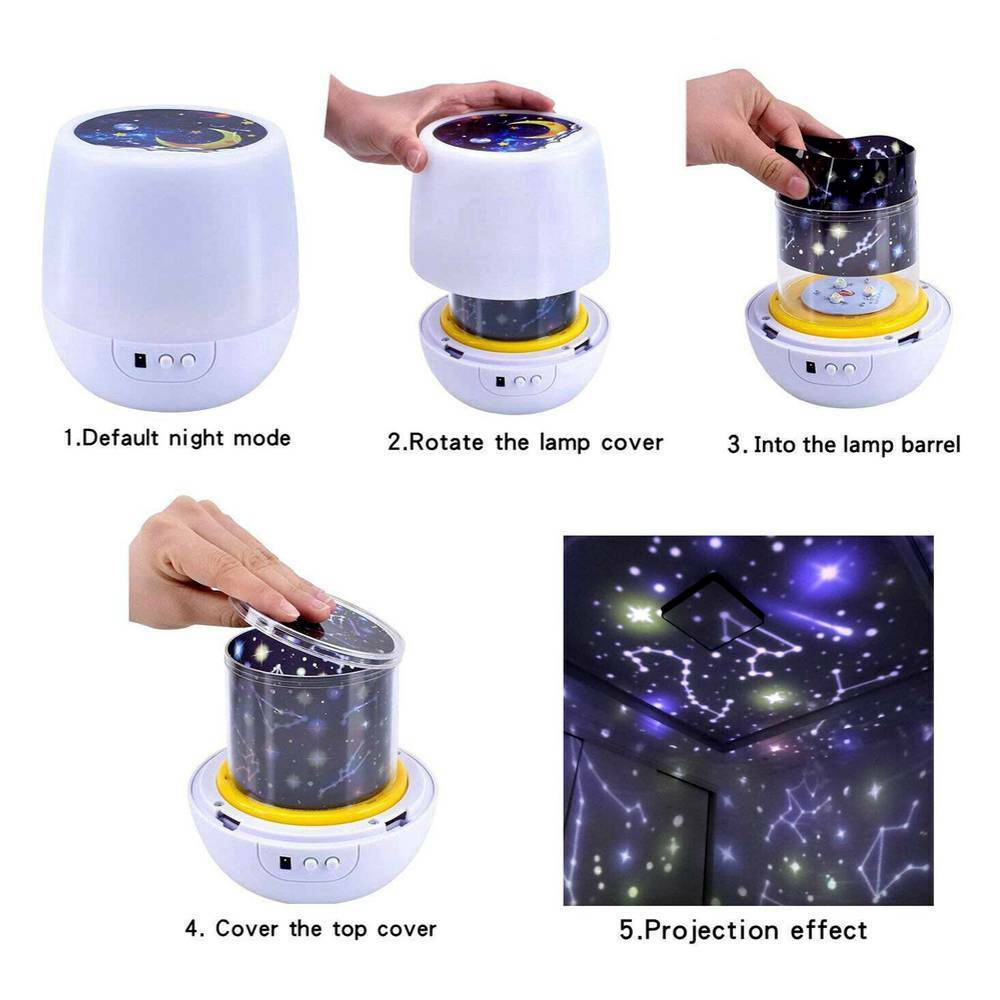 1.Default night mode

2.Rotate the lamp cover

3. Into the lamp barrel

4. Cover the top cover

5.Projection effect