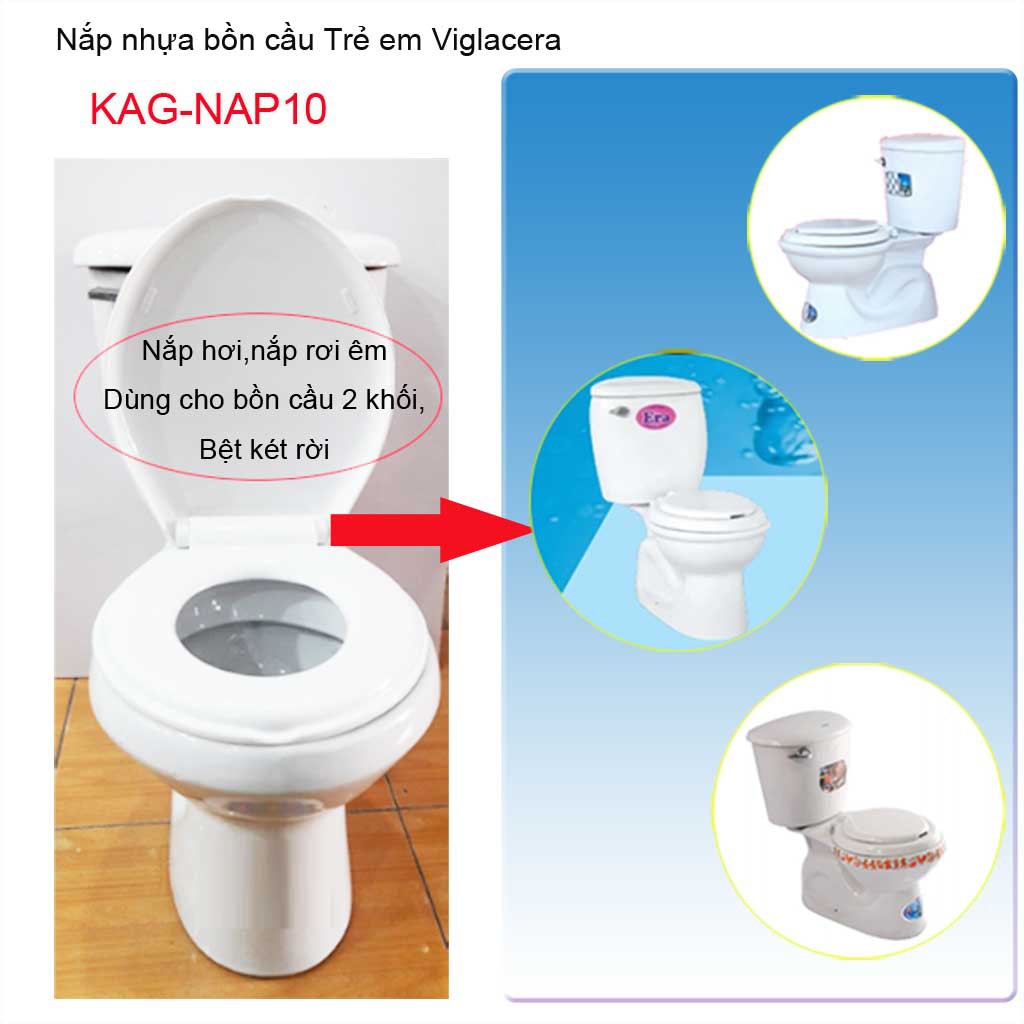 Nắp nhựa bồn cầu Trẻ em Viglacera

KAG-NAP10

Nắp hơi,nắp rơi êm
Dùng cho bồn cầu 2 khối,
Bệt két rời

Era