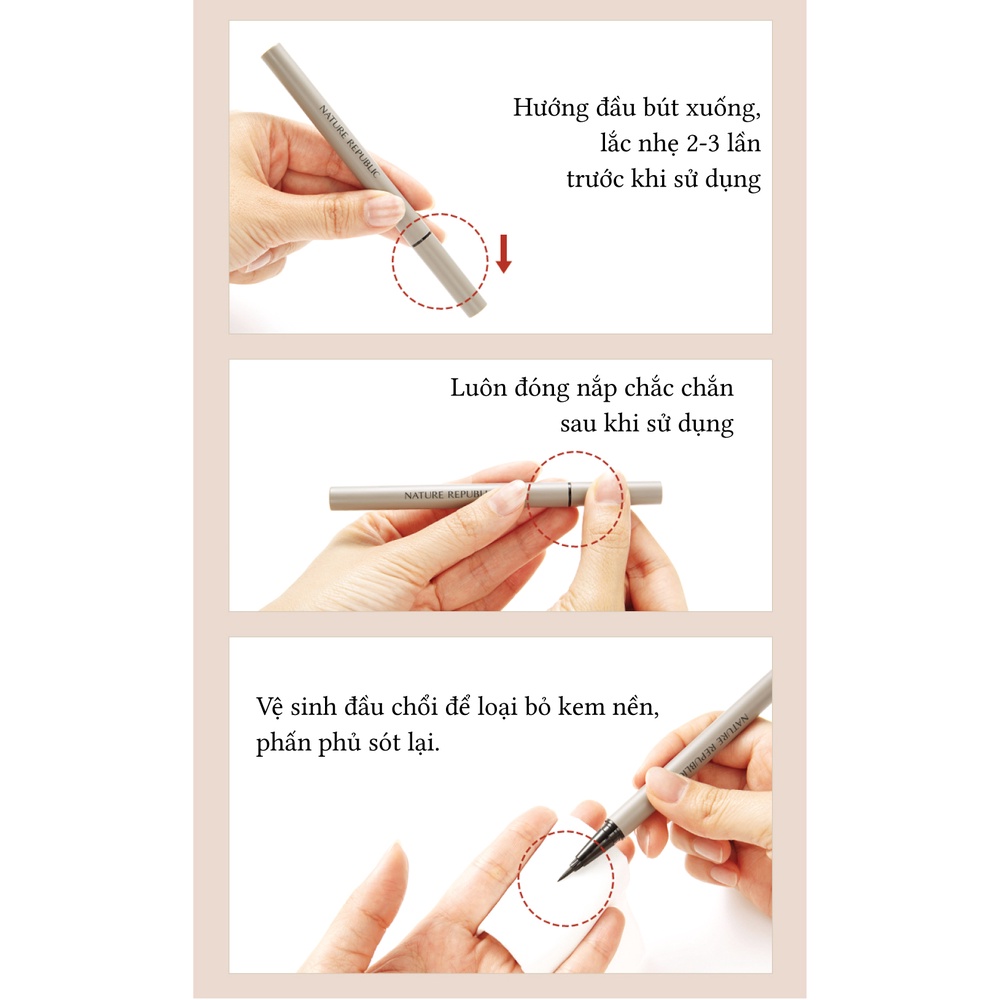 NATURE REPUBLIC

Hướng đầu bút xuống, lắc nhẹ 2-3 lần trước khi sử dụng

Luôn đóng nắp chắc chắn sau khi sử dụng

NATURE REPUBLIC

Vệ sinh đầu chổi để loại bỏ kem nền, phấn phủ sót lại.

NATURE REPUBLIC