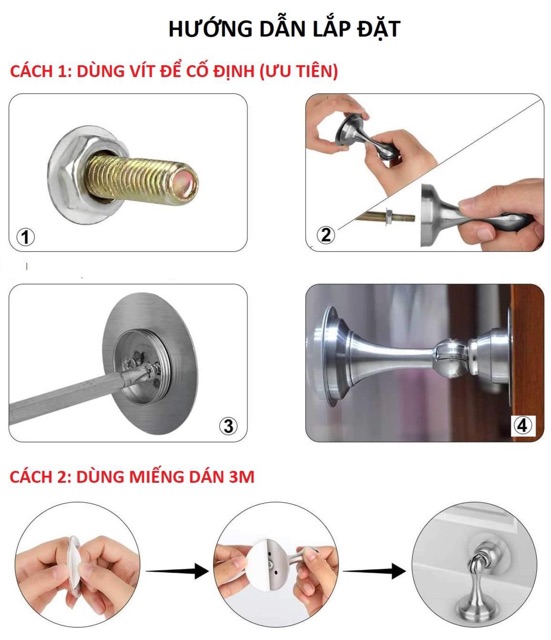 HƯỚNG DẪN LẮP ĐẶT

CÁCH 1: DÙNG VÍT ĐỂ CỐ ĐỊNH (ƯU TIÊN)

1

2

3

4

CÁCH 2: DÙNG MIẾNG DÁN 3M