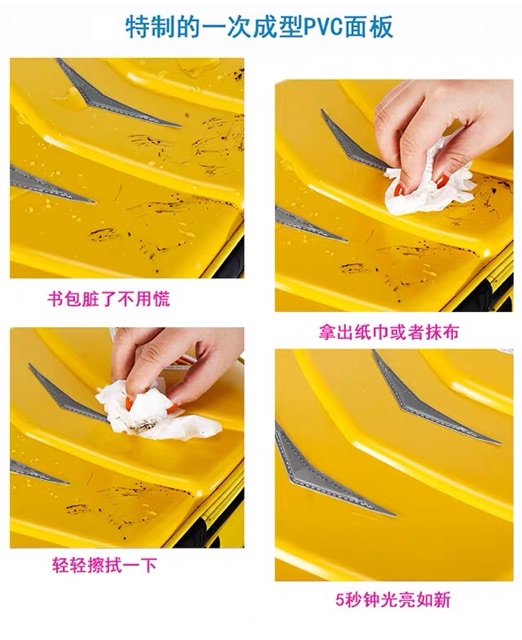 特制的一次成型PVC面板

书包脏了不用慌

拿出纸巾或者抹布

轻轻擦拭一下

5秒钟光亮如新