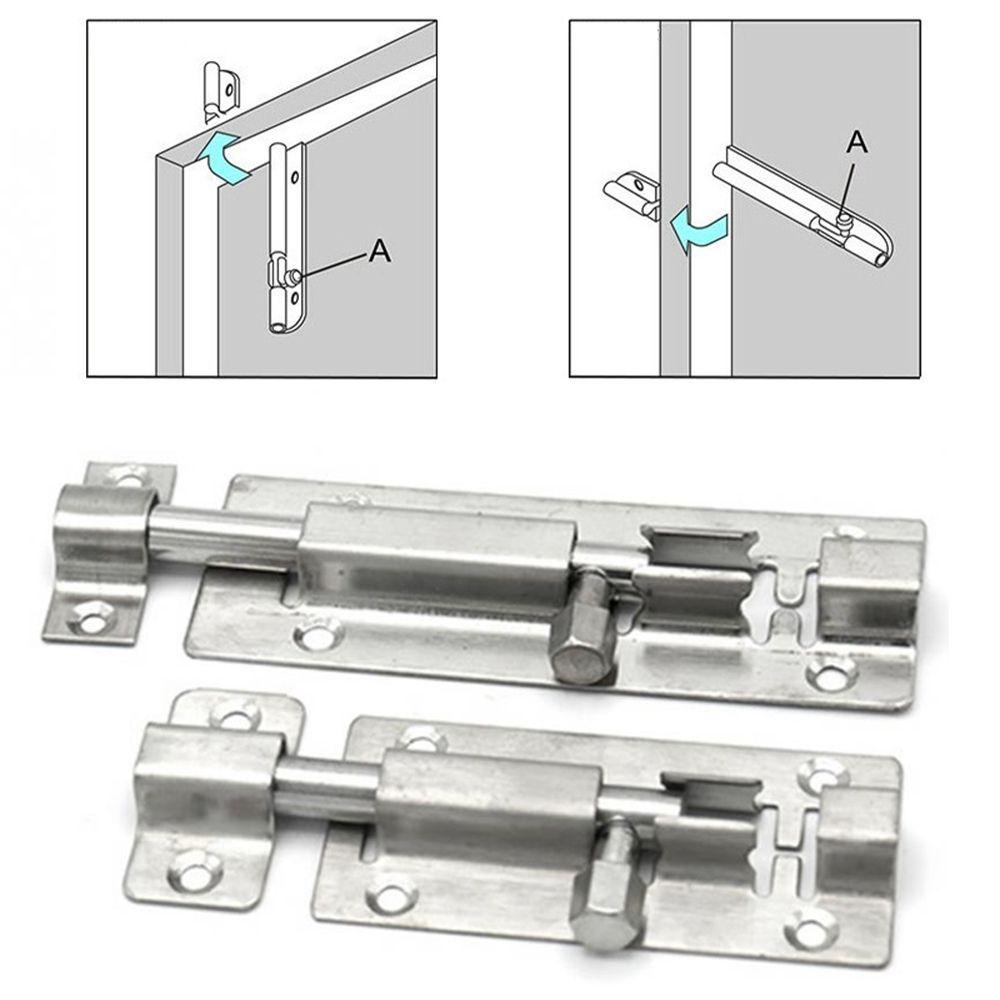 A

A