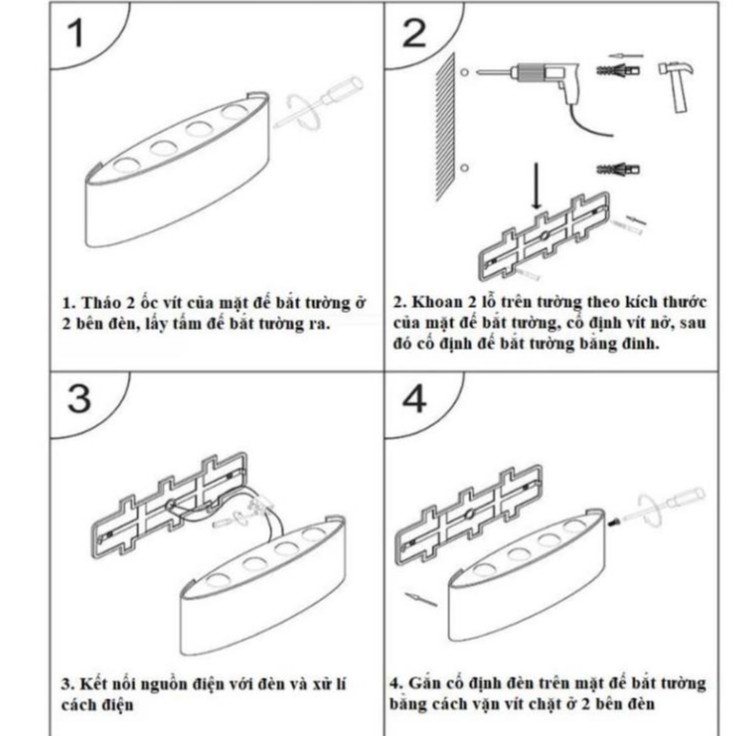 1

1. Tháo 2 ốc vít của mặt đế bắt tường ở 2 bên đèn, lấy tấm đế bắt tường ra.

2

2. Khoan 2 lỗ trên tường theo kích thước của mặt đế bắt tường, cố định vít nở, sau đó cố định đế bắt tường bằng đinh.

3

3. Kết nối nguồn điện với đèn và xử lí cách điện

4

4. Gắn cố định đèn trên mặt đế bắt tường bằng cách vặn vít chặt ở 2 bên đèn