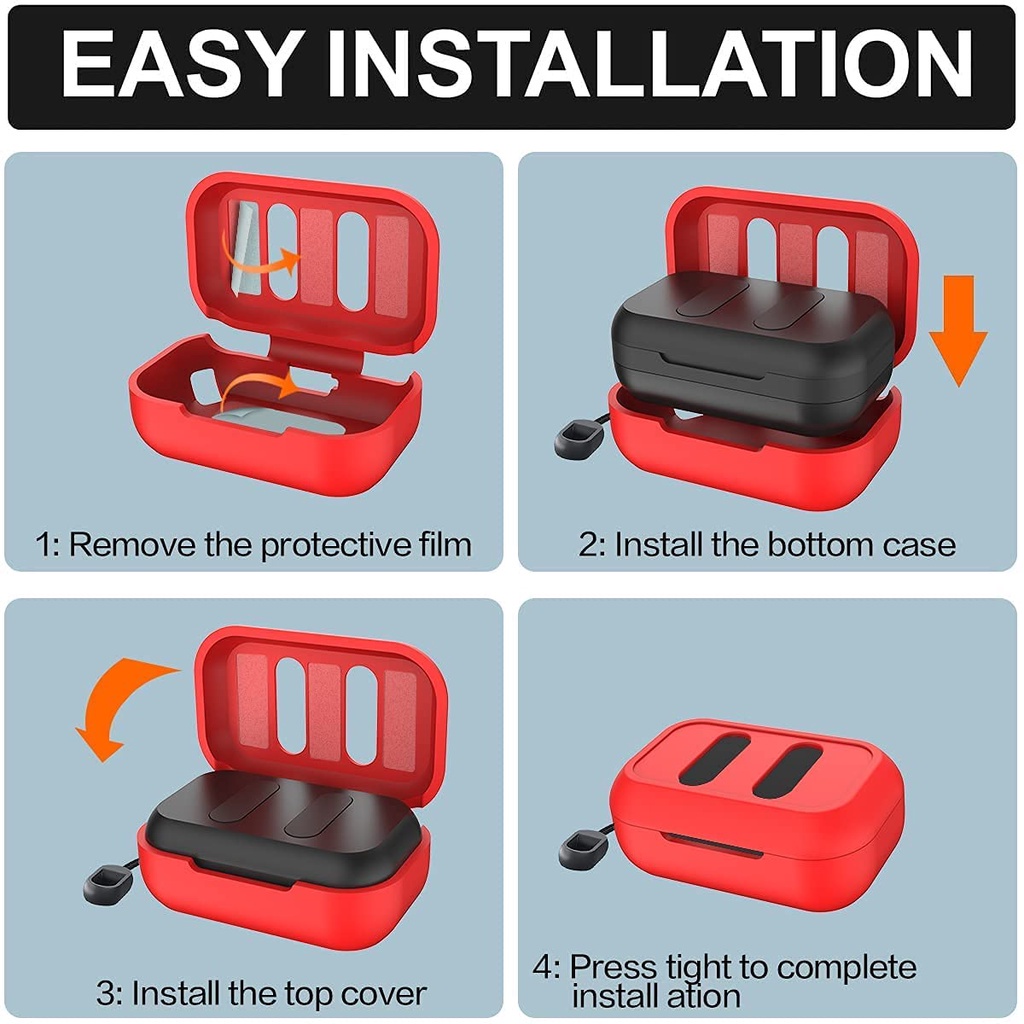 EASY INSTALLATION

1: Remove the protective film

2: Install the bottom case

3: Install the top cover

4: Press tight to complete install ation