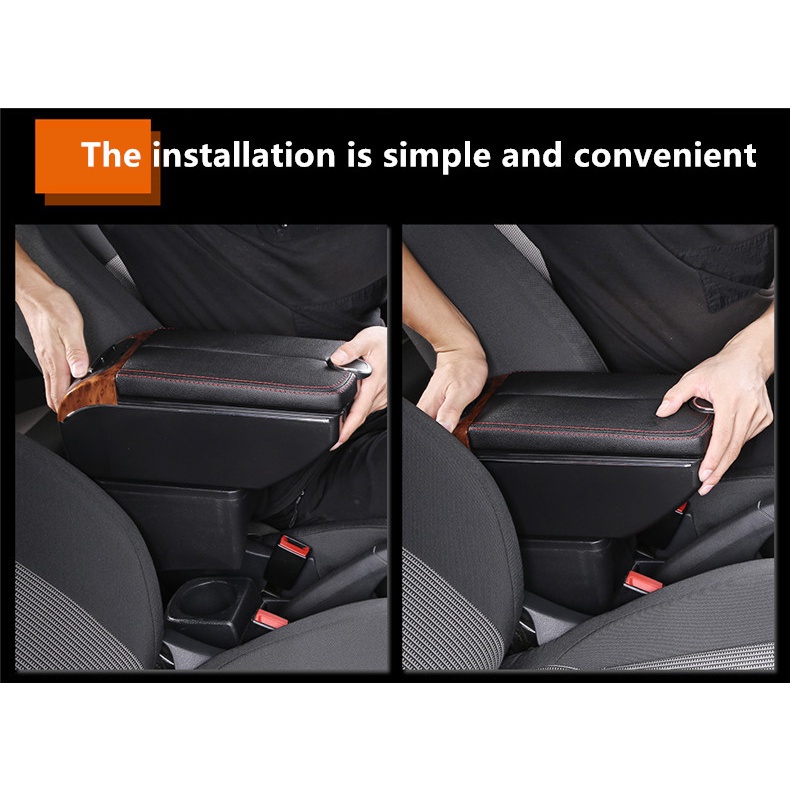 The installation is simple and convenient