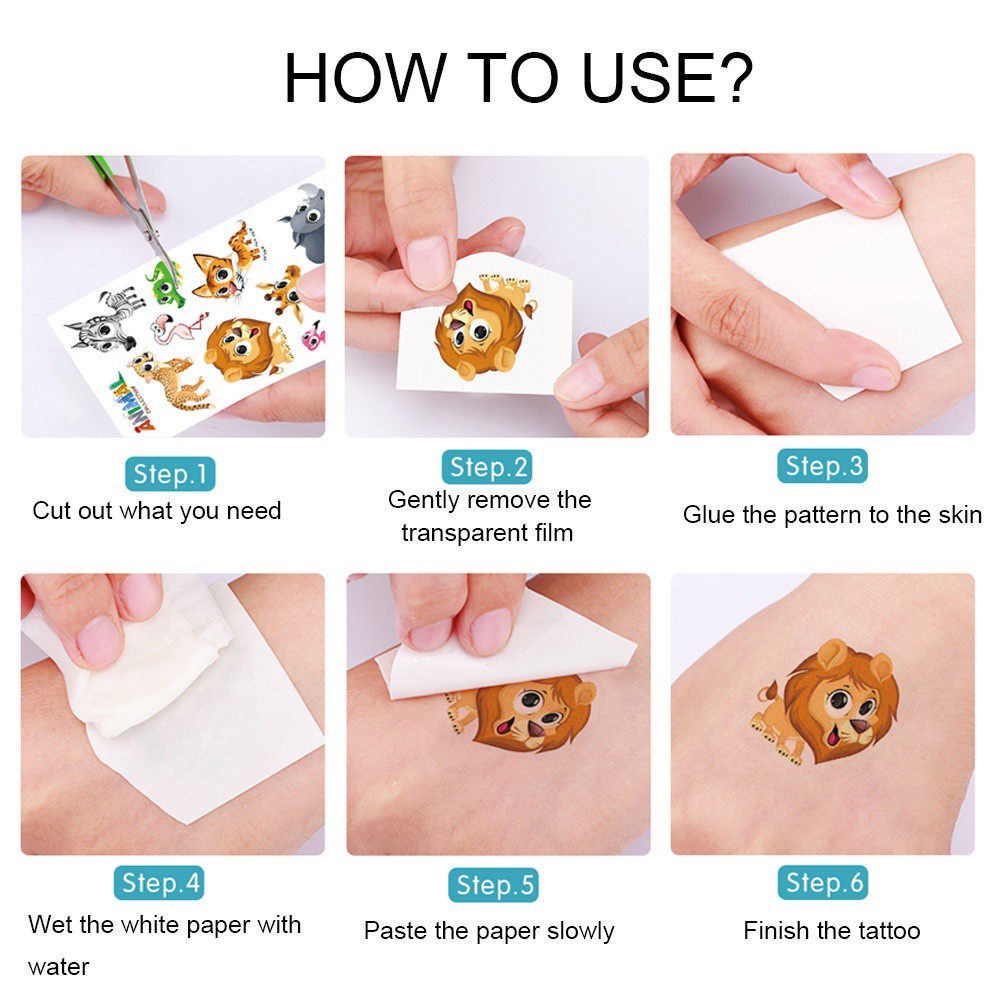 HOW TO USE?

ANIMAL

Step.1
Cut out what you need

Step.2
Gently remove the transparent film

Step.3
Glue the pattern to the skin

Step.4
Wet the white paper with water

Step.5
Paste the paper slowly

Step.6
Finish the tattoo