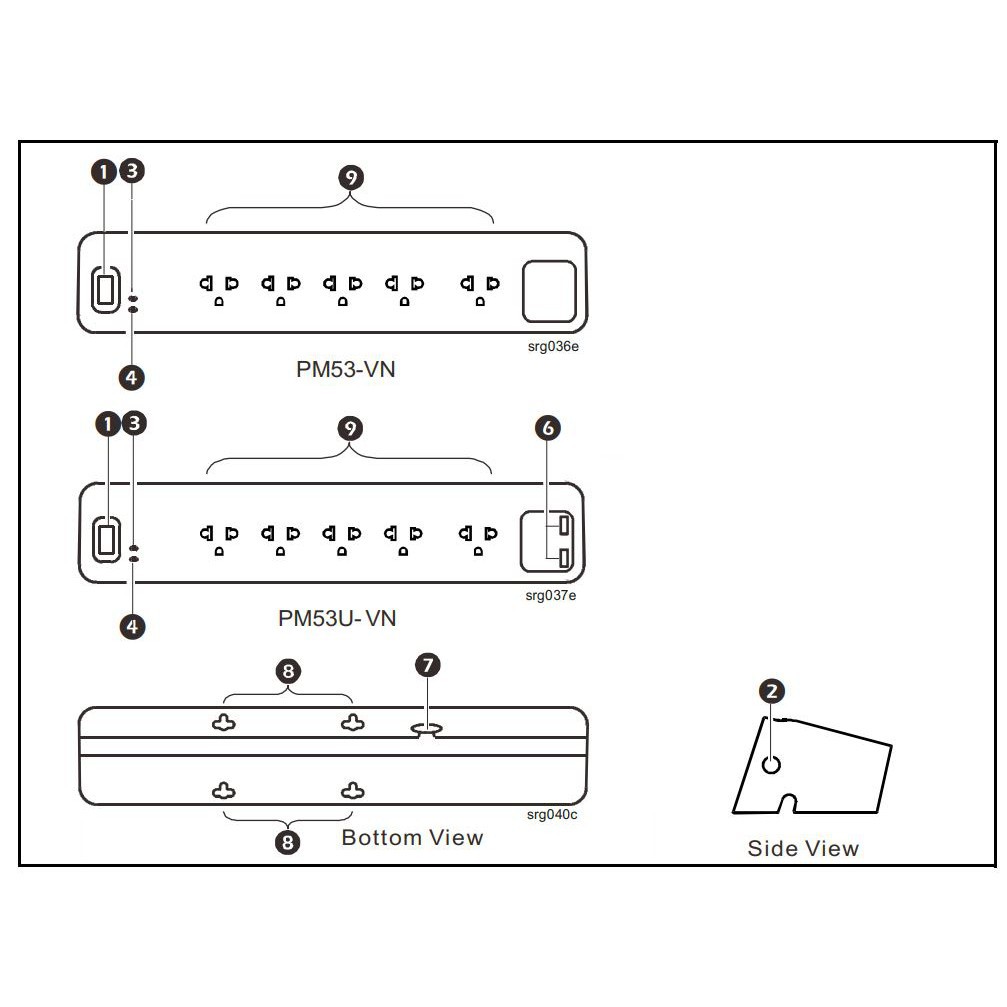 1 3
9
srg036e
4
PM53-VN

1 3
9
6
srg037e
4
PM53U-VN

8
7
srg040c
8
Bottom View

2
Side View