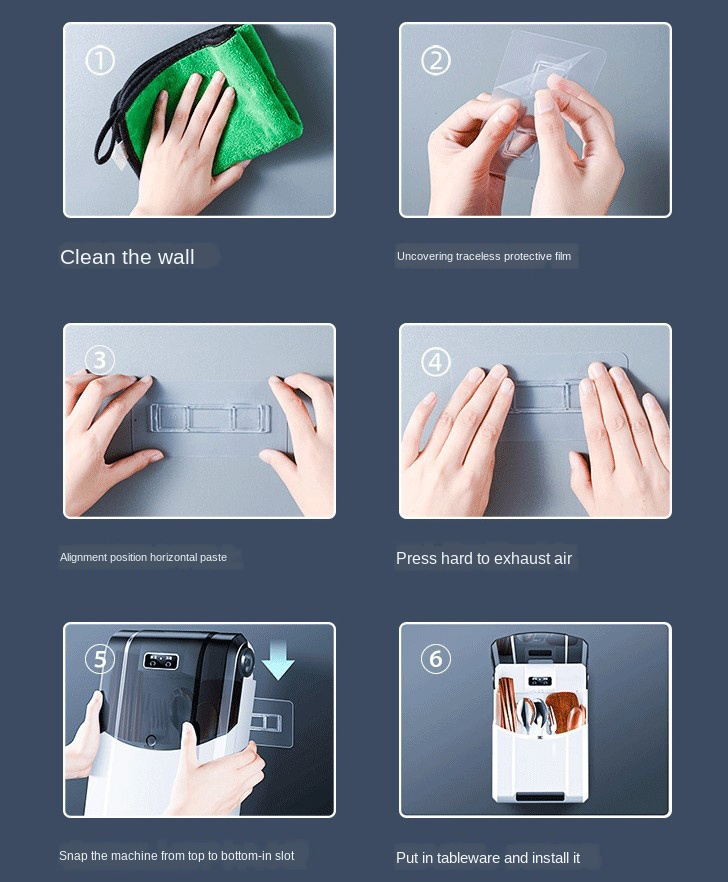 ①

Clean the wall

②

Uncovering traceless protective film

③

Alignment position horizontal paste

④

Press hard to exhaust air

⑤

Snap the machine from top to bottom-in slot

⑥

Put in tableware and install it