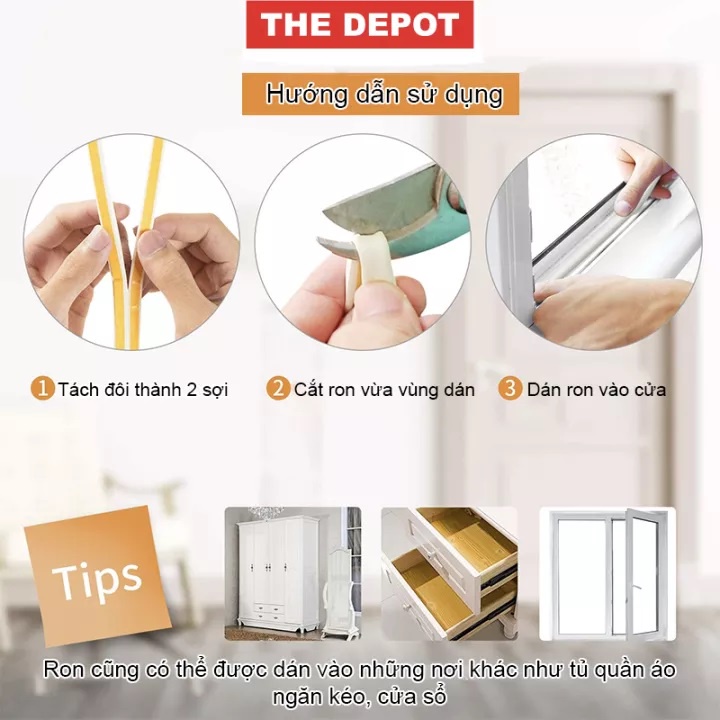 THE DEPOT

Hướng dẫn sử dụng

1 Tách đôi thành 2 sợi

2 Cắt ron vừa vùng dán

3 Dán ron vào cửa

Tips

Ron cũng có thể được dán vào những nơi khác như tủ quần áo ngăn kéo, cửa sổ