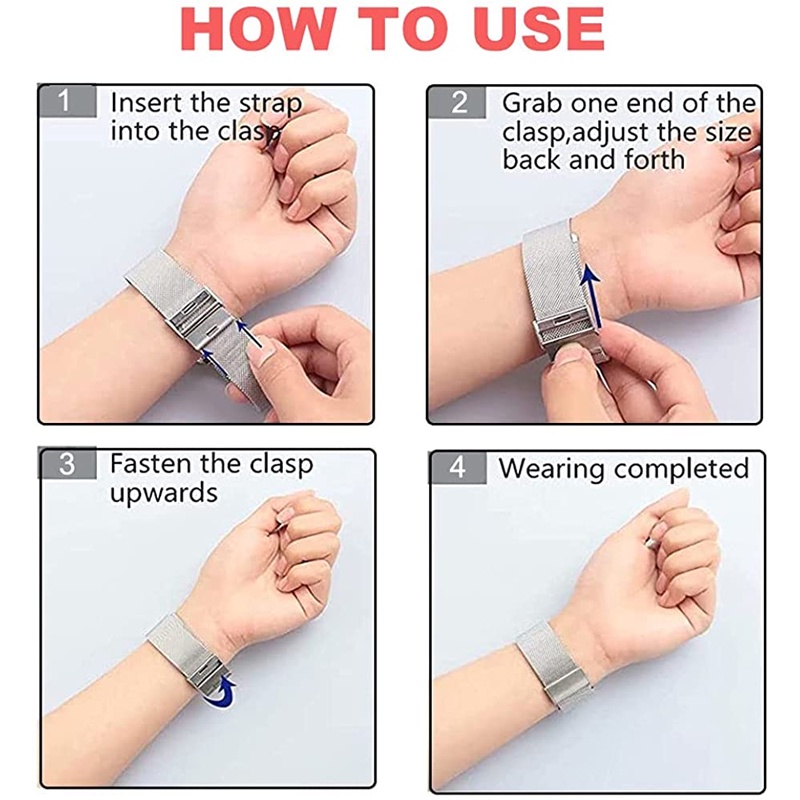 HOW TO USE

1 Insert the strap into the clasp

2 Grab one end of the clasp,adjust the size back and forth

3 Fasten the clasp upwards

4 Wearing completed