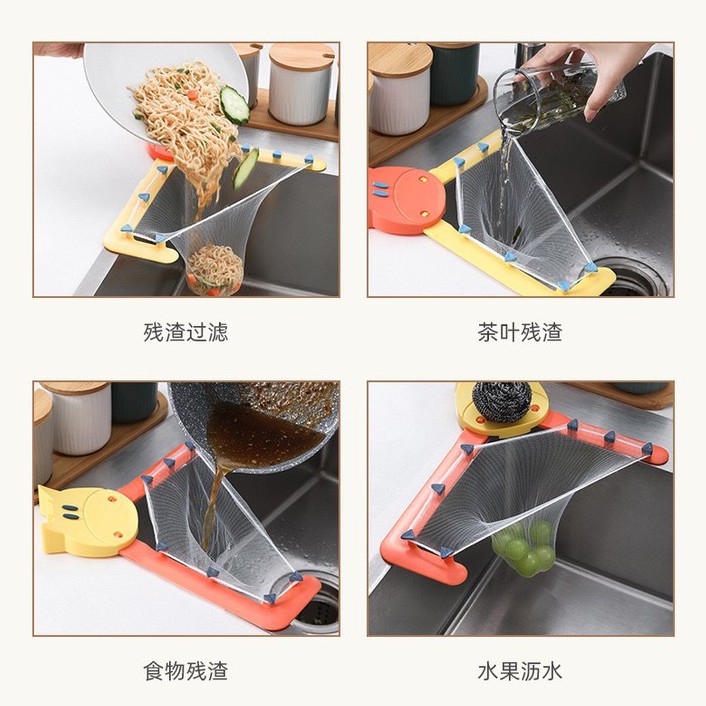 残渣过滤

茶叶残渣

食物残渣

水果沥水