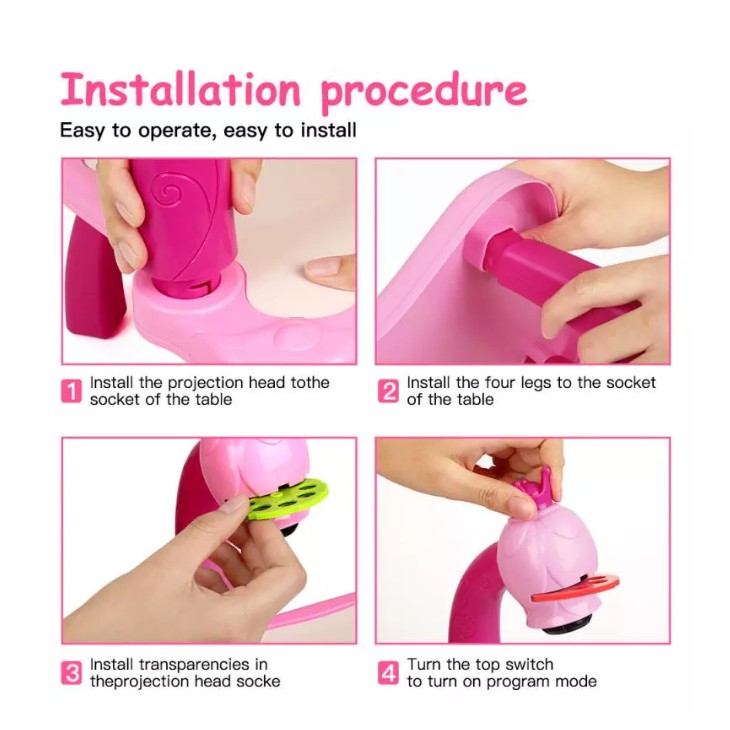 Installation procedure

Easy to operate, easy to install

1 Install the projection head tothe socket of the table

2 Install the four legs to the socket of the table

3 Install transparencies in theprojection head socke

4 Turn the top switch to turn on program mode