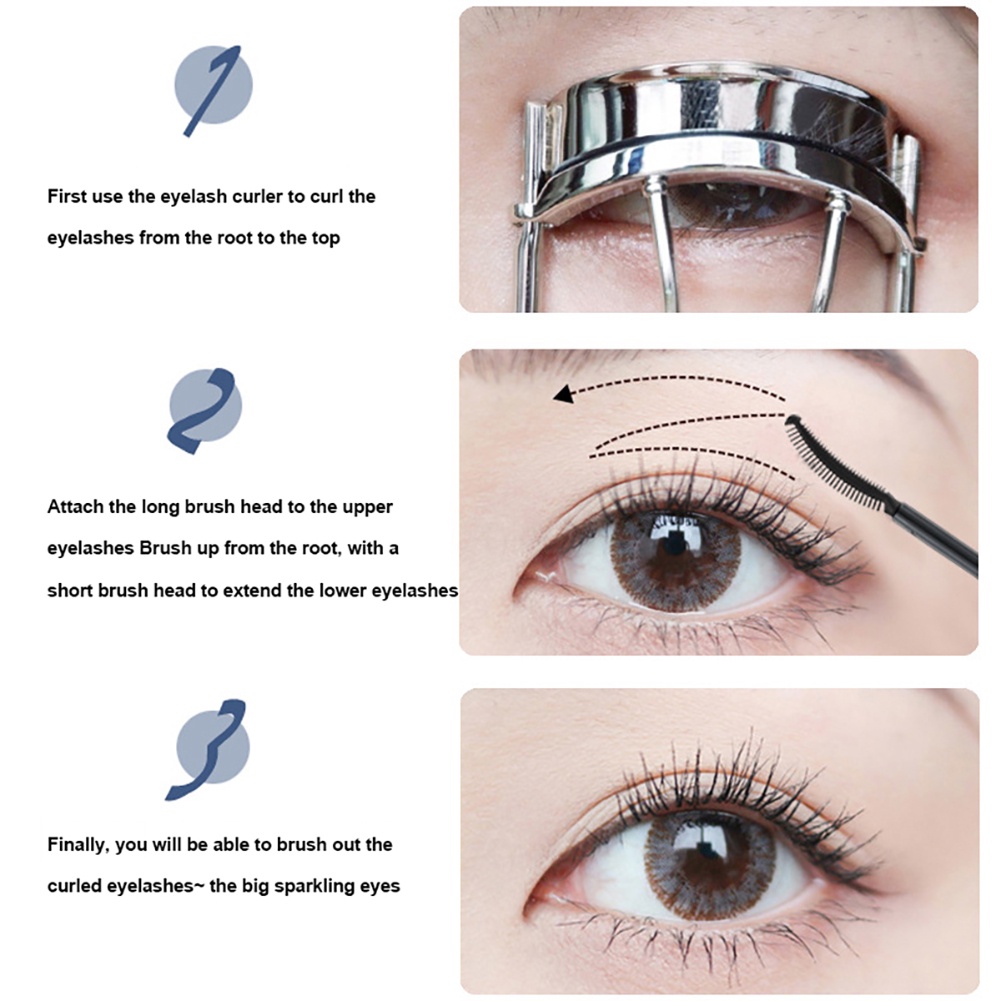 1

First use the eyelash curler to curl the eyelashes from the root to the top

2

Attach the long brush head to the upper eyelashes Brush up from the root, with a short brush head to extend the lower eyelashes

3

Finally, you will be able to brush out the curled eyelashes~ the big sparkling eyes