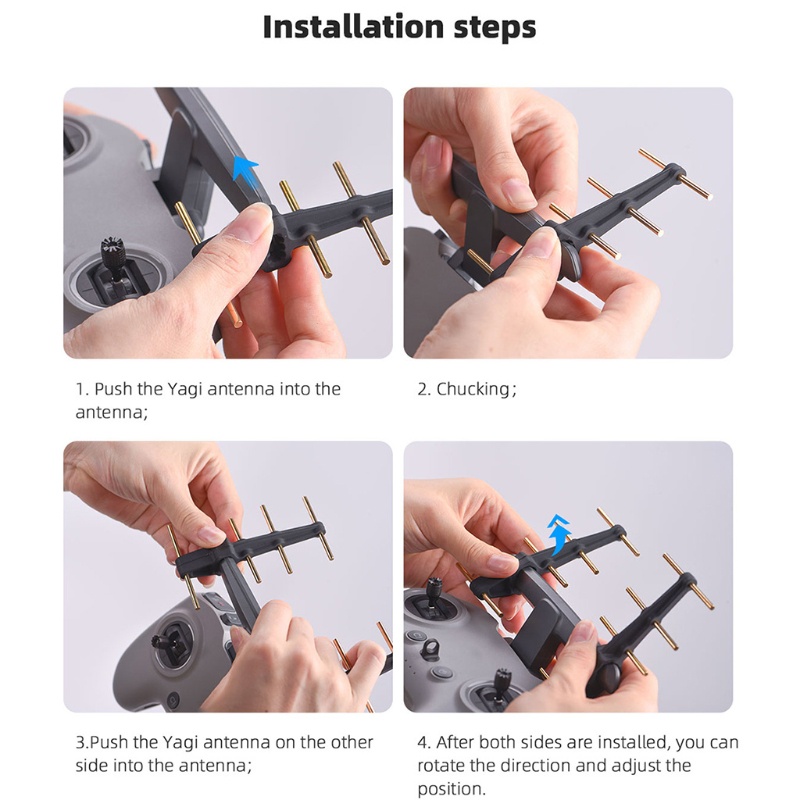 Installation steps

1. Push the Yagi antenna into the antenna;

2. Chucking;

3.Push the Yagi antenna on the other side into the antenna;

4. After both sides are installed, you can rotate the direction and adjust the position.