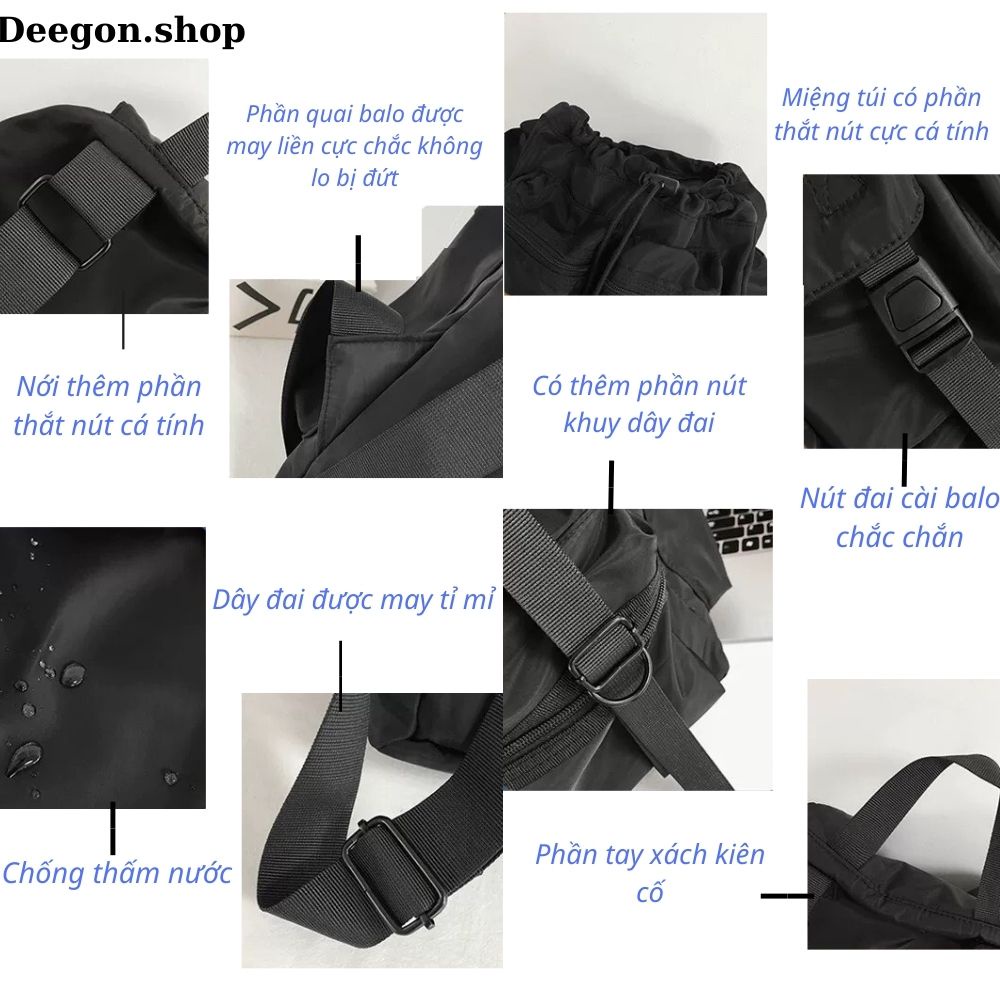 Deegon.shop

Phần quai balo được may liền cực chắc không lo bị đứt

Miệng túi có phần thắt nút cực cá tính

Nới thêm phần thắt nút cá tính

Có thêm phần nút khuy dây đai

Nút đai cài balo chắc chắn

Dây đai được may tỉ mỉ

Chống thấm nước

Phần tay xách kiên cố