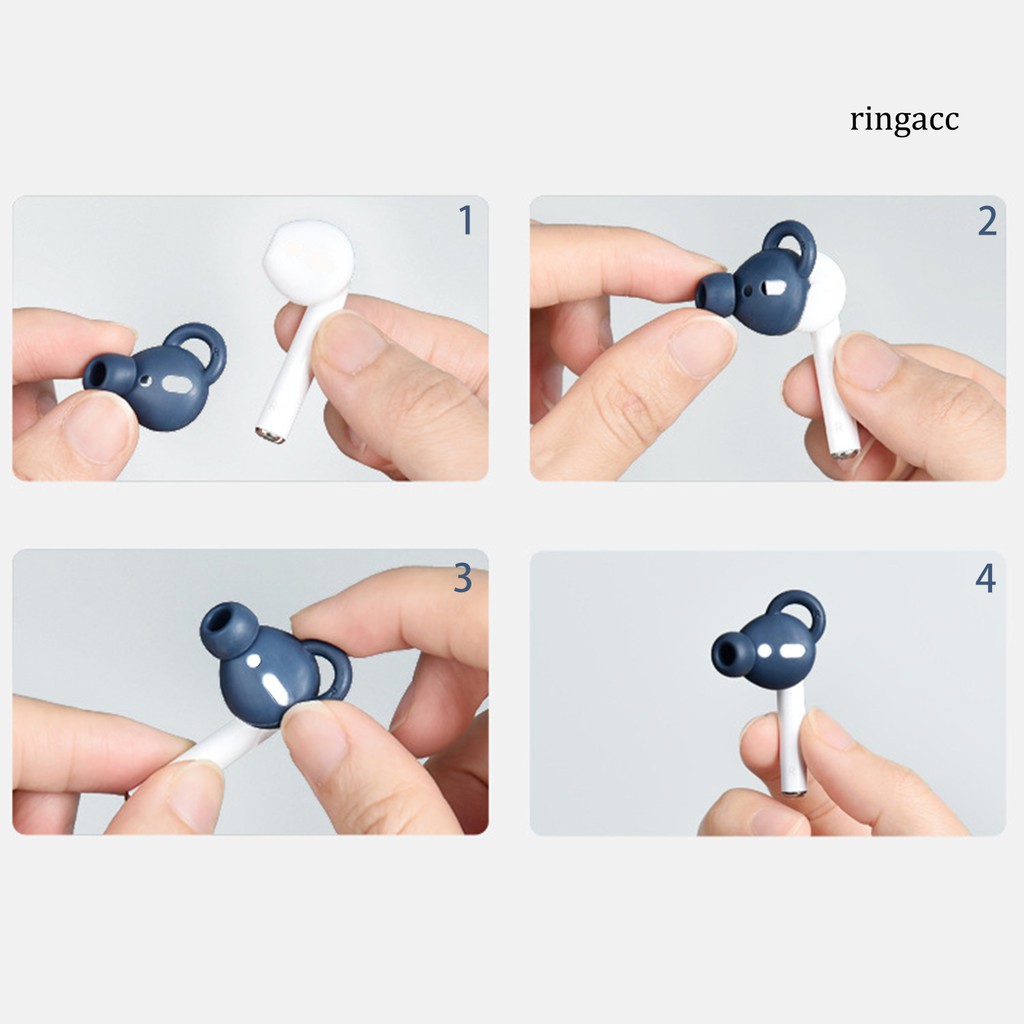 ringacc

1

2

3

4