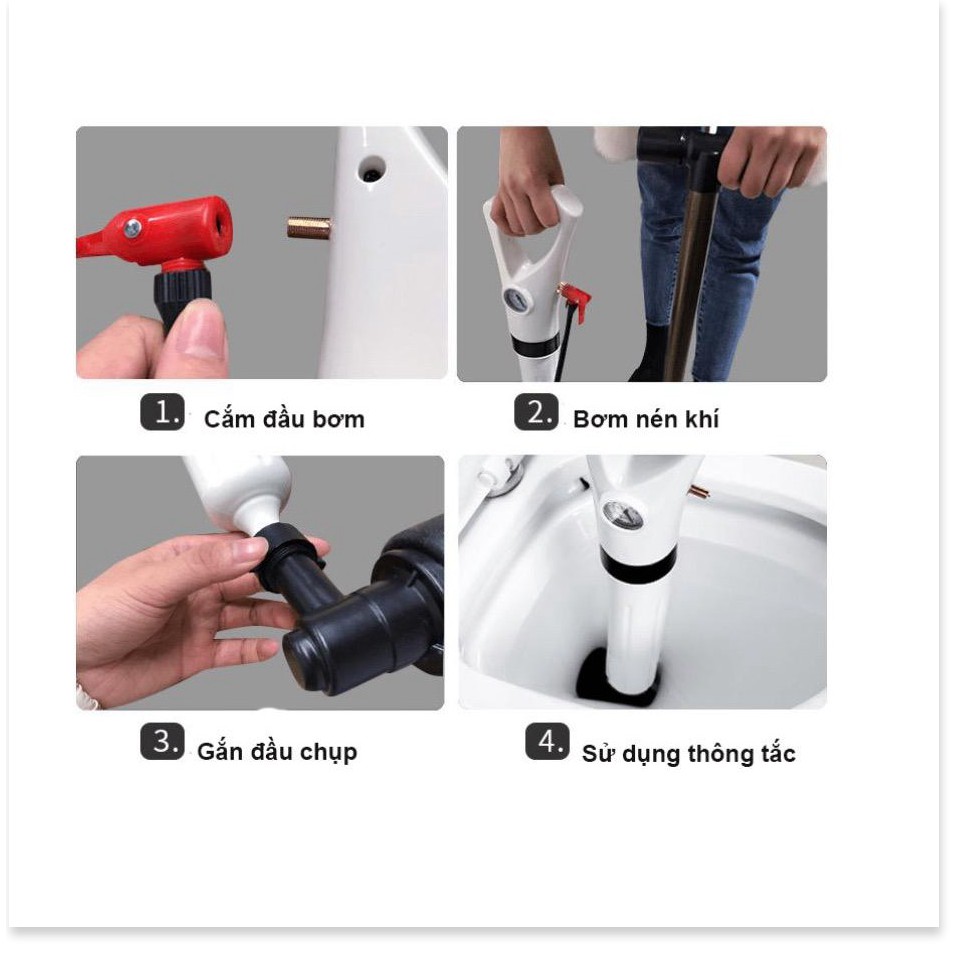 1. Cắm đầu bơm

2. Bơm nén khí

3. Gắn đầu chụp

4. Sử dụng thông tắc