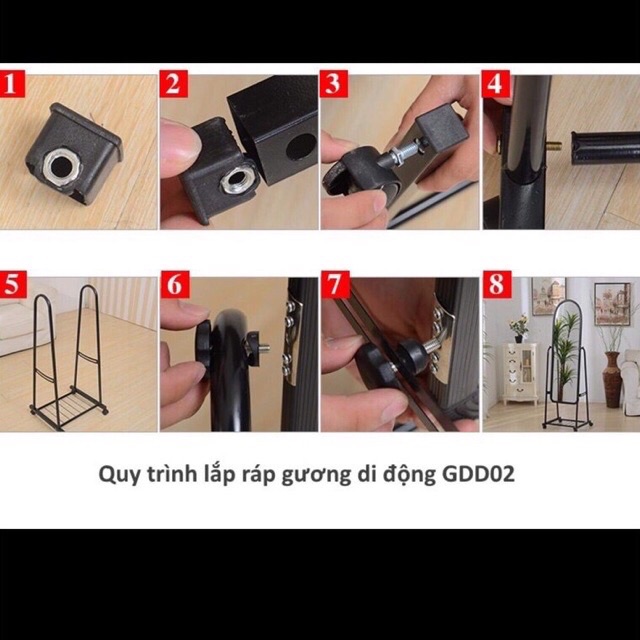 1
2
3
4
5
6
7
8

Quy trình lắp ráp gương di động GDD02