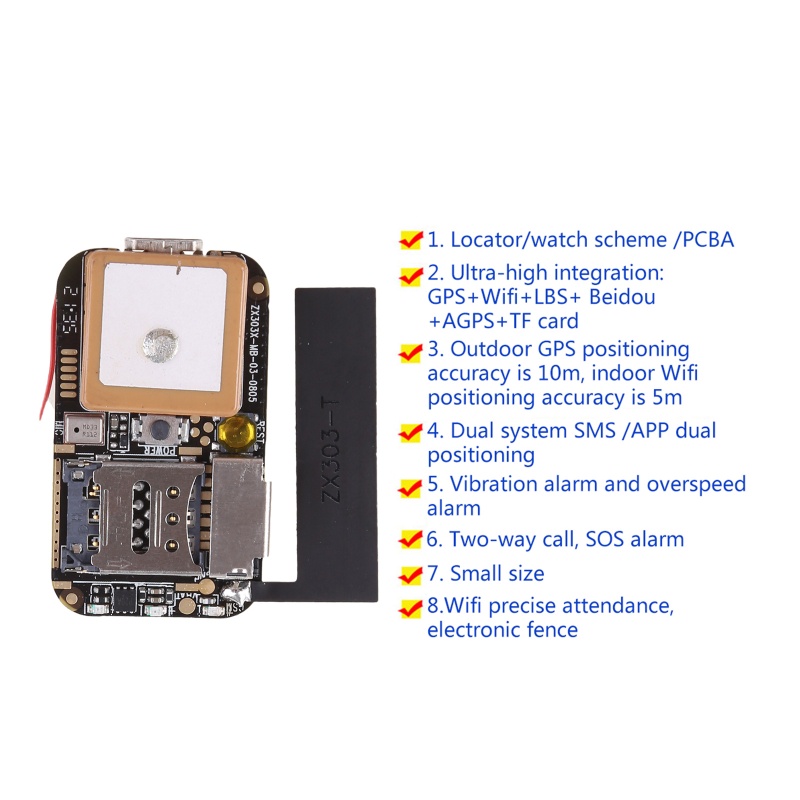 ZX303X-MB-03-0805

MIC

POWER

REST

ZX303-T

1. Locator/watch scheme /PCBA

2. Ultra-high integration: GPS+Wifi+LBS+ Beidou +AGPS+TF card

3. Outdoor GPS positioning accuracy is 10m, indoor Wifi positioning accuracy is 5m

4. Dual system SMS /APP dual positioning

5. Vibration alarm and overspeed alarm

6. Two-way call, SOS alarm

7. Small size

8.Wifi precise attendance, electronic fence