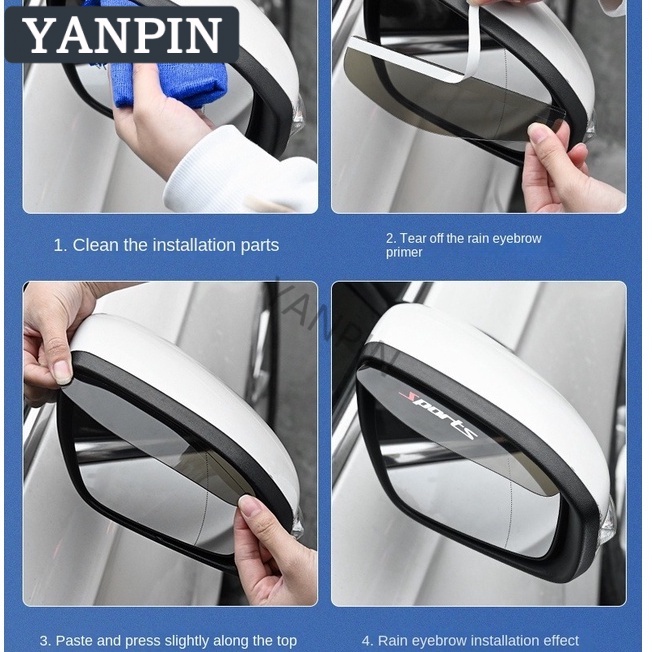 YANPIN

1. Clean the installation parts

2. Tear off the rain eyebrow primer

YANPIN

Sports

3. Paste and press slightly along the top

4. Rain eyebrow installation effect