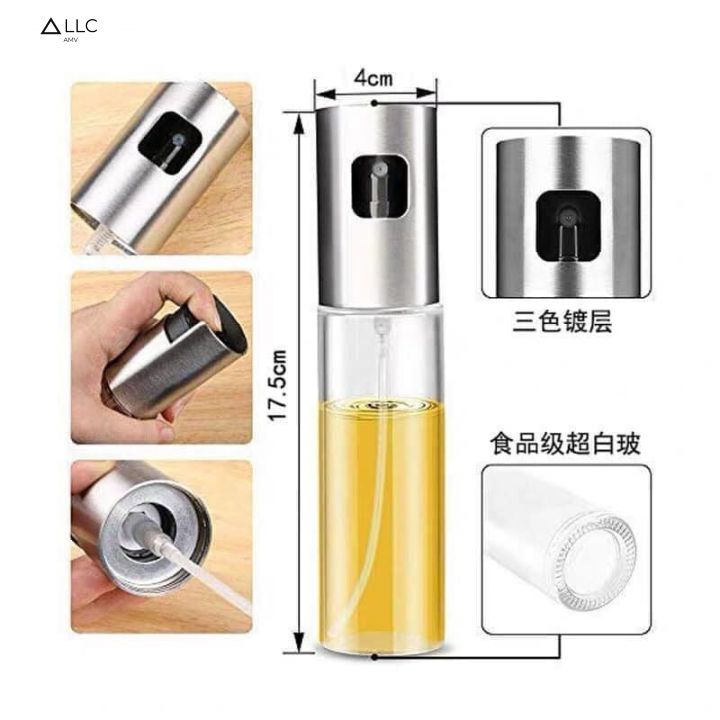 LLC
AMV

4cm

17.5cm

三色镀层

食品级超白玻