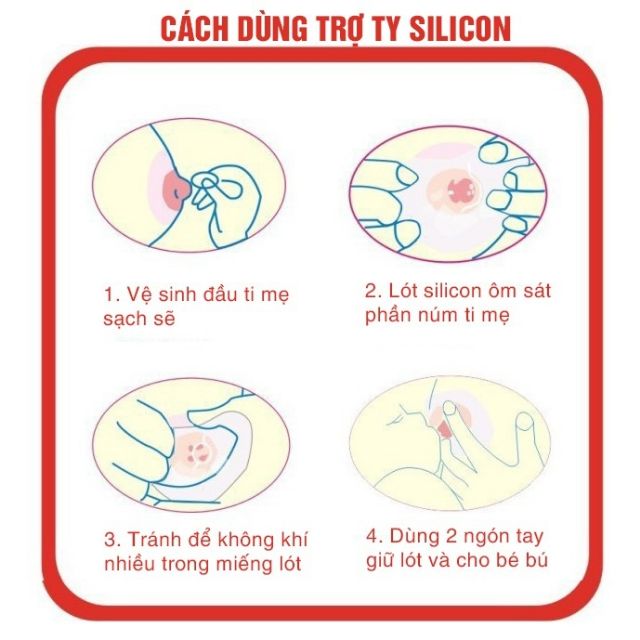 CÁCH DÙNG TRỢ TY SILICON

1. Vệ sinh đầu ti mẹ sạch sẽ

2. Lót silicon ôm sát phần núm ti mẹ

3. Tránh để không khí nhiều trong miếng lót

4. Dùng 2 ngón tay giữ lót và cho bé bú