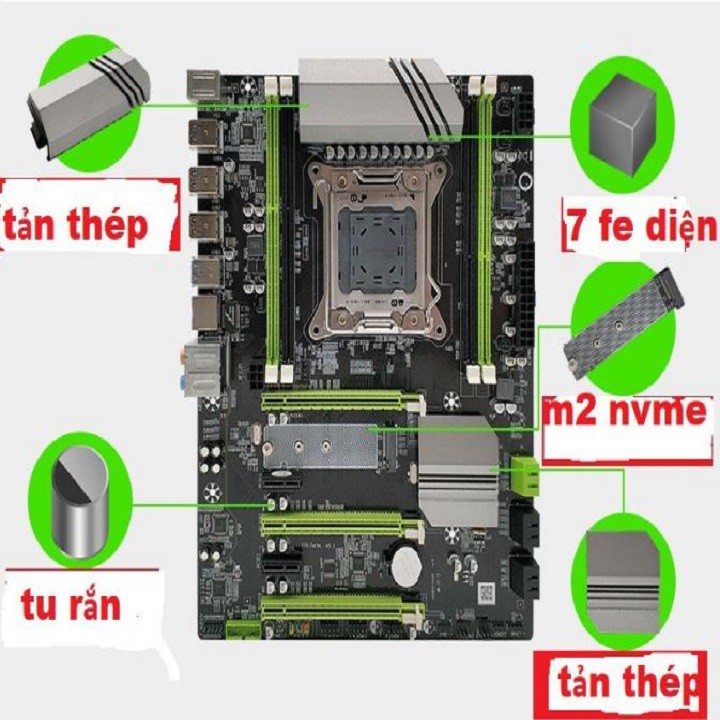 tản thép

7 fe diện

m2 nvme

tu rắn

tản thép