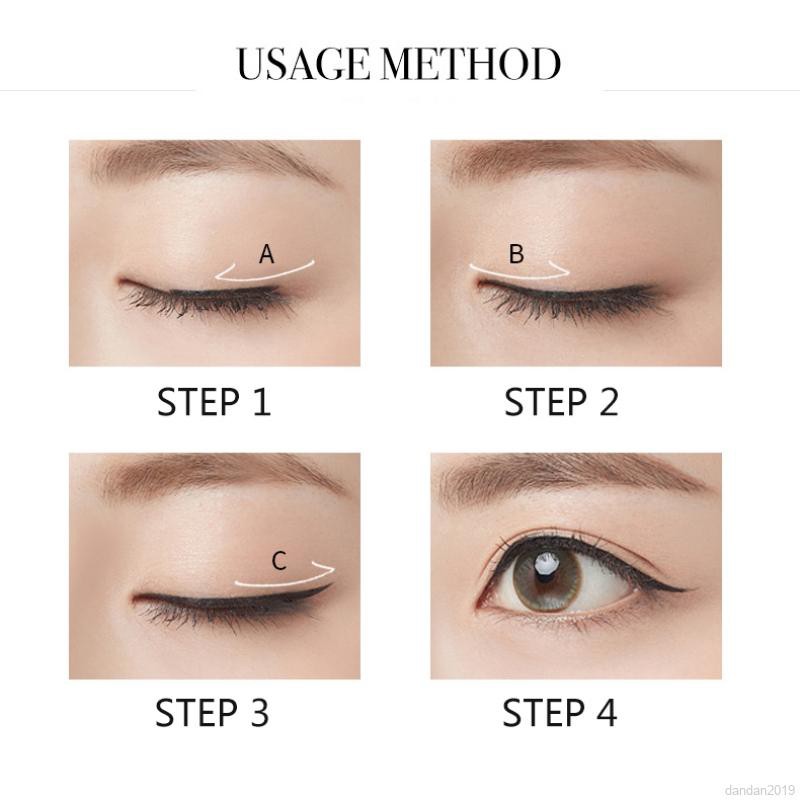 USAGE METHOD

A

STEP 1

B

STEP 2

C

STEP 3

STEP 4

dandan2019