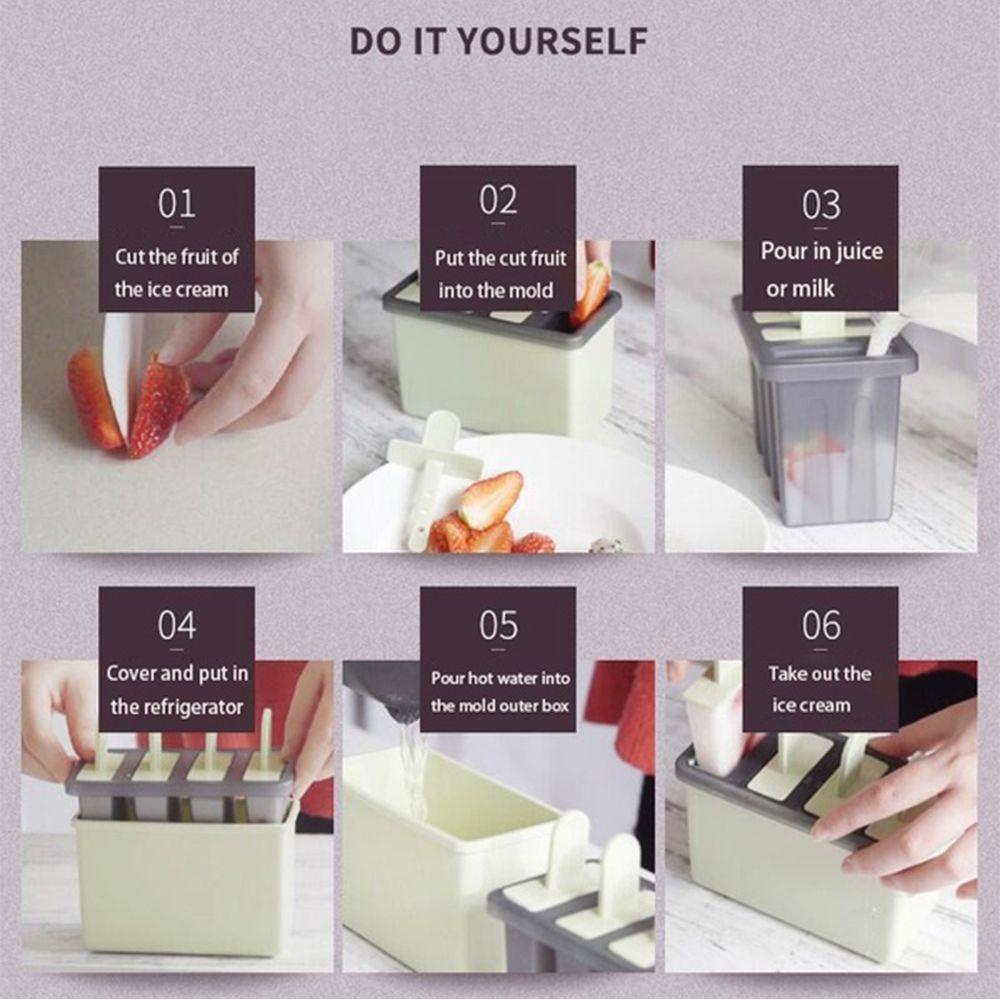 DO IT YOURSELF

01
Cut the fruit of the ice cream

02
Put the cut fruit into the mold

03
Pour in juice or milk

04
Cover and put in the refrigerator

05
Pour hot water into the mold outer box

06
Take out the ice cream