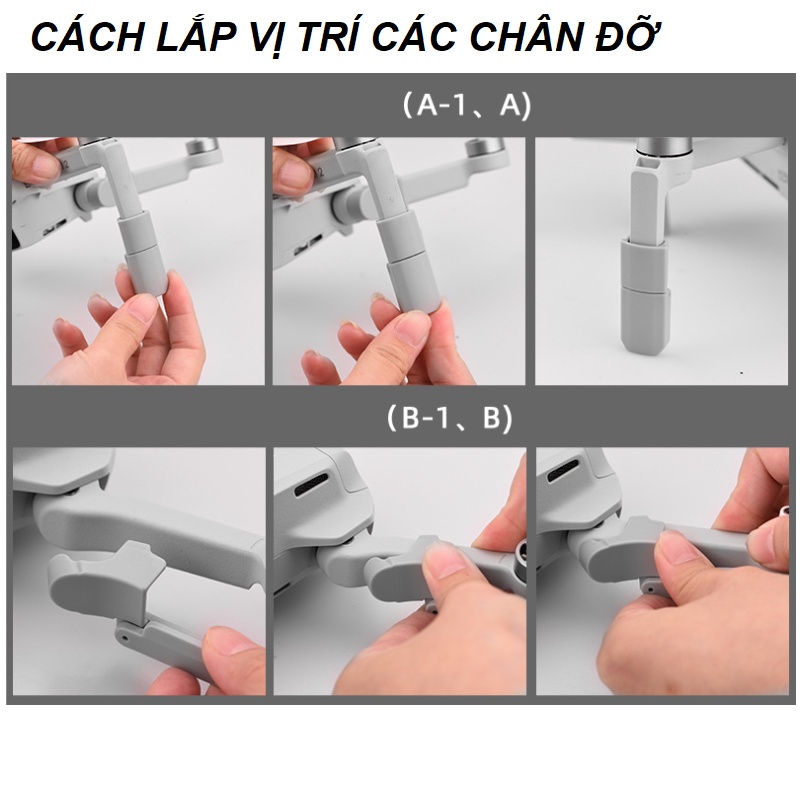 CÁCH LẮP VỊ TRÍ CÁC CHÂN ĐỠ

(A-1、A)

(B-1、B)