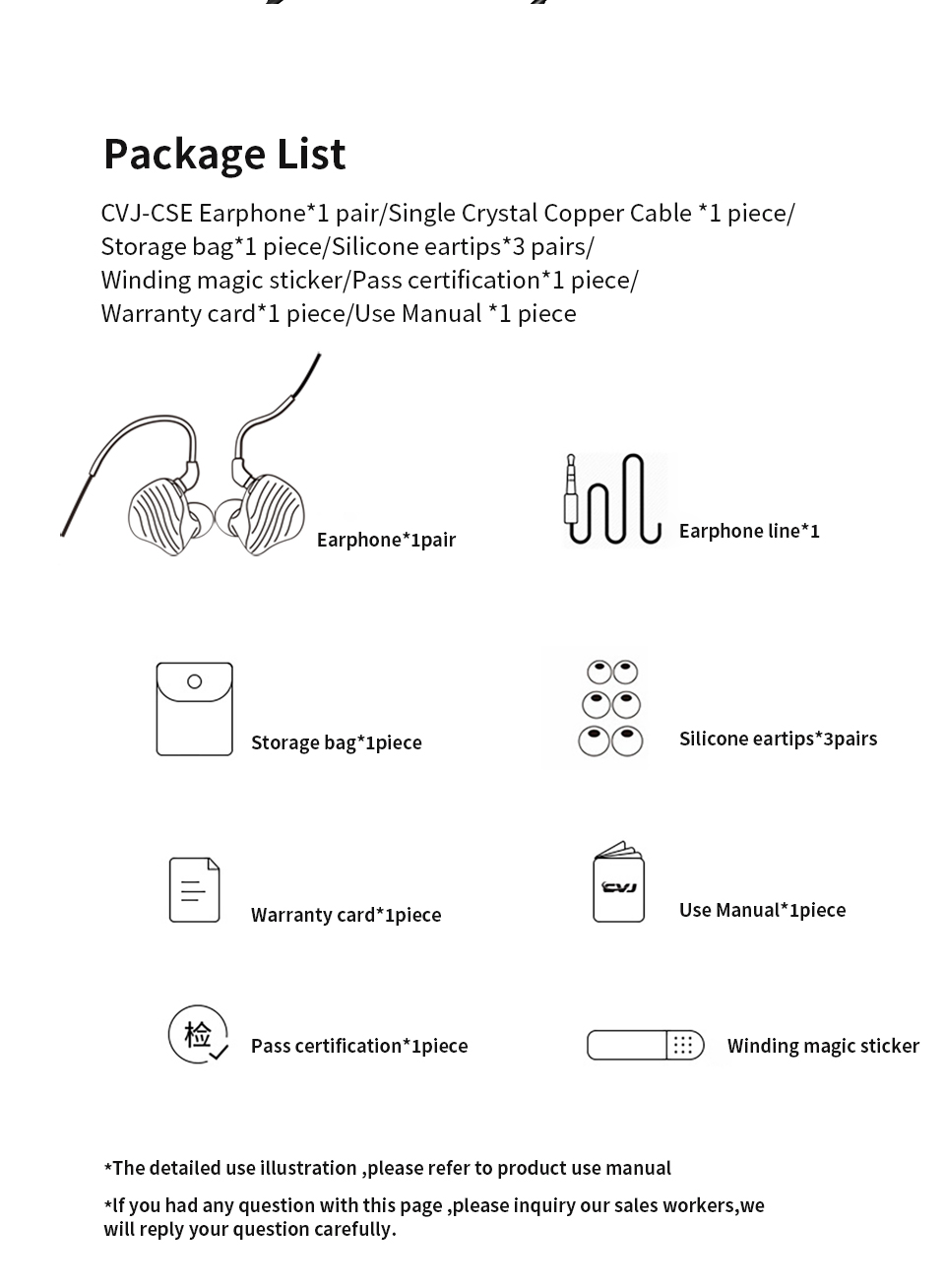 Package List

CVJ-CSE Earphone*1 pair/Single Crystal Copper Cable *1 piece/ Storage bag*1 piece/Silicone eartips*3 pairs/ Winding magic sticker/Pass certification*1 piece/ Warranty card*1 piece/Use Manual *1 piece

Earphone*1pair

Earphone line*1

Storage bag*1piece

Silicone eartips*3pairs

Warranty card*1piece

CVJ

Use Manual*1piece

检

Pass certification*1piece

Winding magic sticker

*The detailed use illustration ,please refer to product use manual

*If you had any question with this page ,please inquiry our sales workers,we will reply your question carefully.