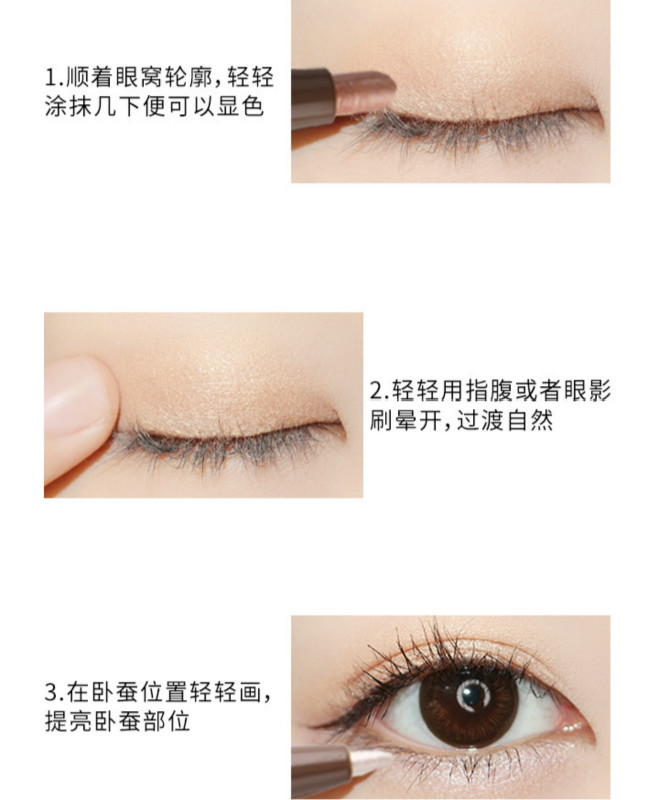 1.顺着眼窝轮廓,轻轻涂抹几下便可以显色

2.轻轻用指腹或者眼影刷晕开,过渡自然

3.在卧蚕位置轻轻画,提亮卧蚕部位