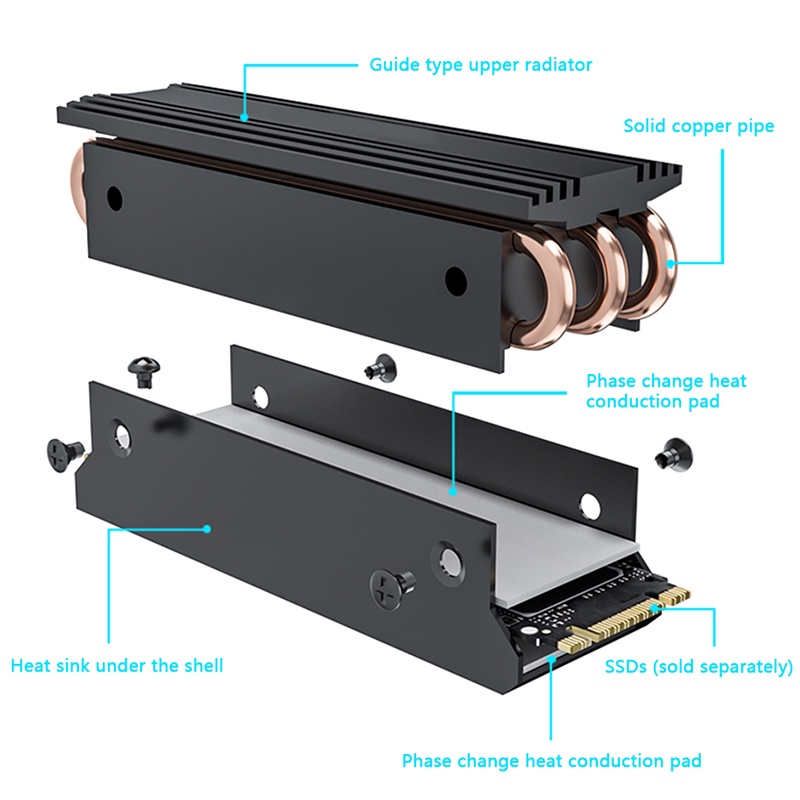 Guide type upper radiator

Solid copper pipe

Phase change heat conduction pad

Heat sink under the shell

SSDs (sold separately)

Phase change heat conduction pad